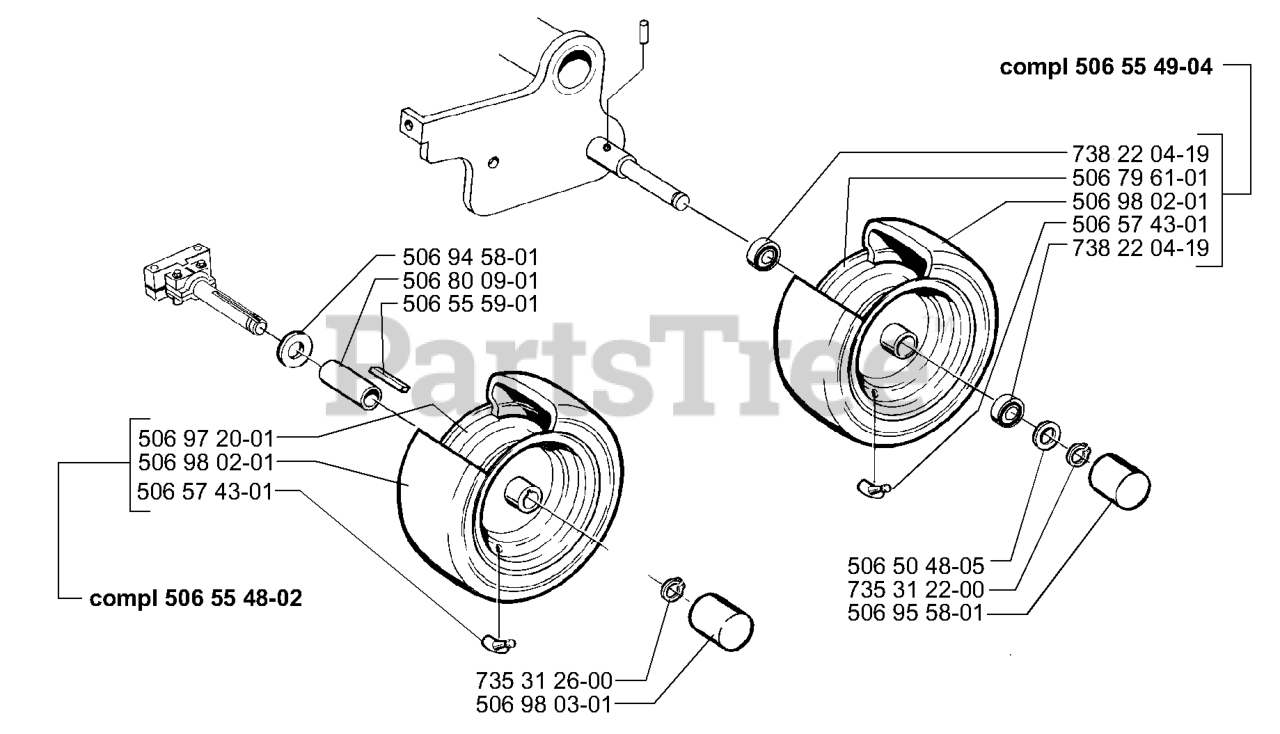 compl 506 55 49-04

738 22 04-19
506 79 61-01
506 98 02-01
506 57 43-01
738 22 04-19

506 94 58-01
506 80 09-01
506 55 59-01

PartsTree

506 97 20-01
506 98 02-01
506 57 43-01

compl 506 55 48-02

506 50 48-05
735 31 22-00
506 95 58-01

735 31 26-00
506 98 03-01