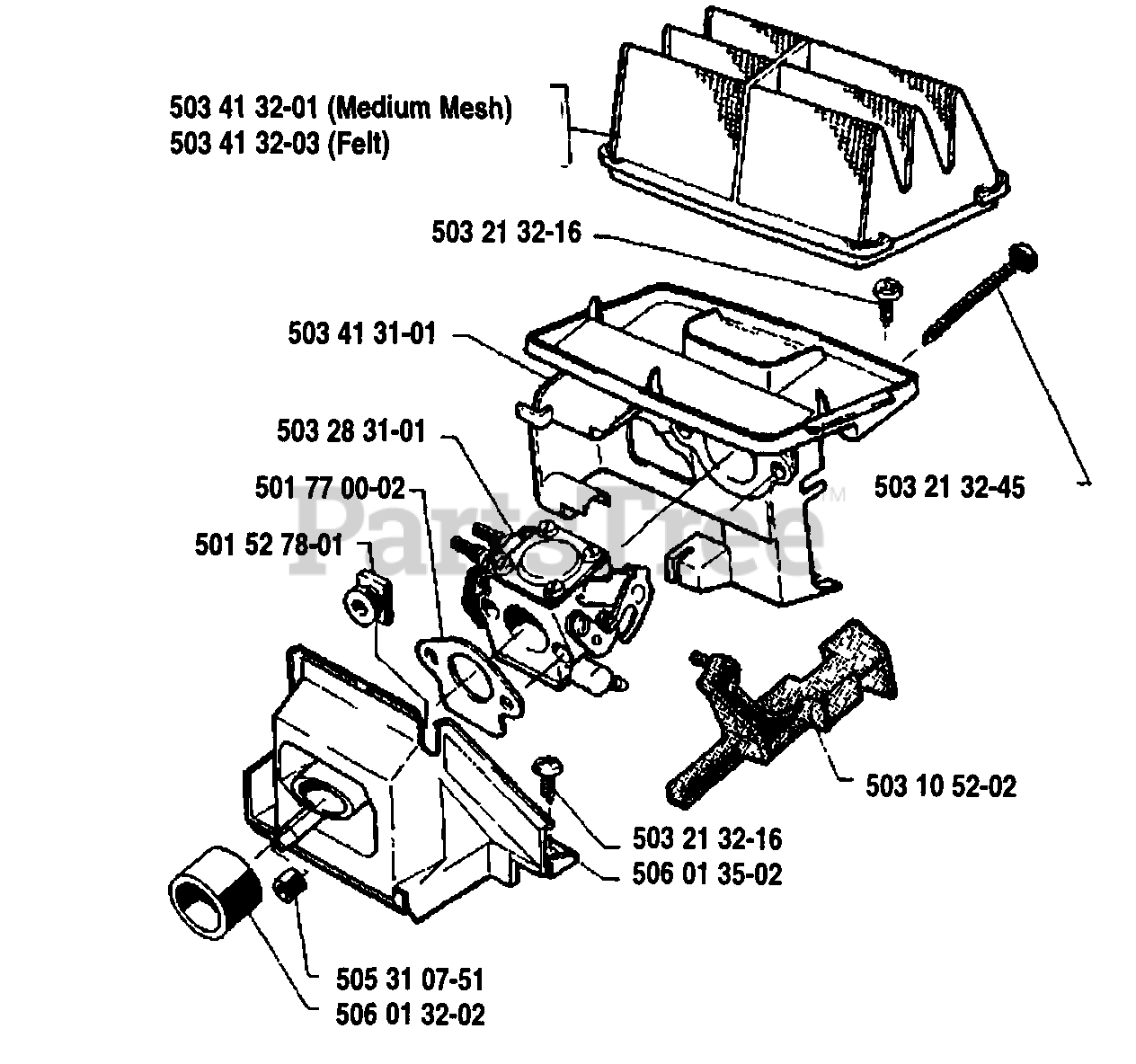 503 41 32-01 (Medium Mesh)
503 41 32-03 (Felt)

503 21 32-16

503 41 31-01

503 28 31-01

501 77 00-02

501 52 78-01

503 21 32-45

PartsTree™

503 10 52-02

503 21 32-16

506 01 35-02

505 31 07-51

506 01 32-02