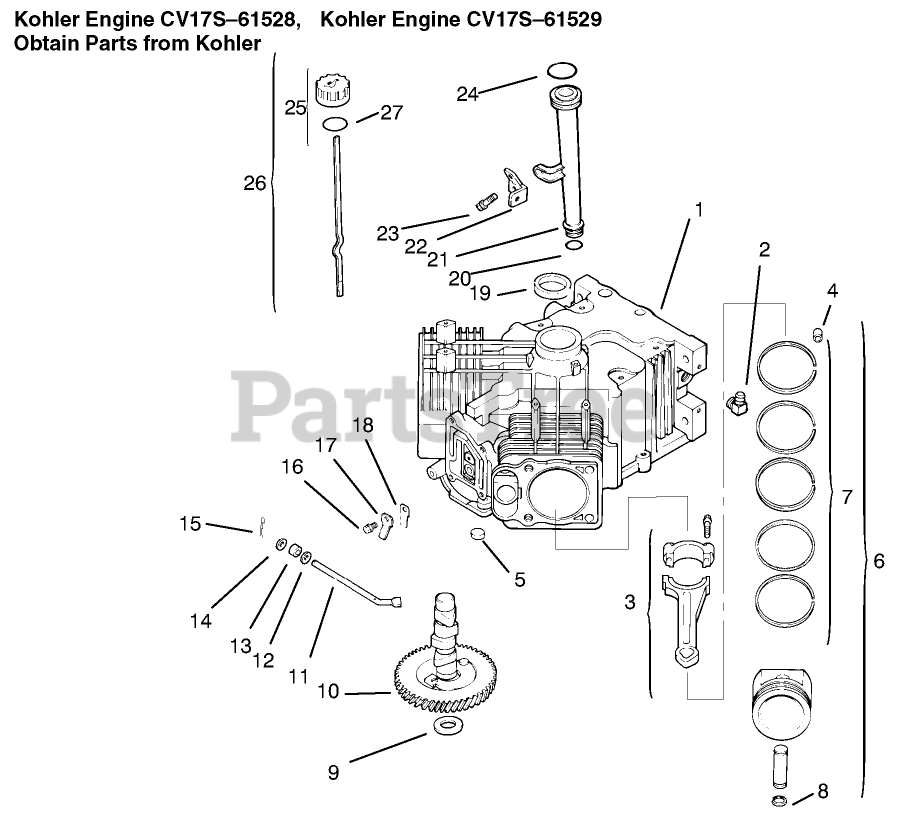 Kohler Engine CV17S–61528, Kohler Engine CV17S–61529
Obtain Parts from Kohler

24
25
27
26
23
22
21
20
19
1
2
4
PartsTree
18
17
16
15
14
13
12
11
10
9
5
3
7
6
8