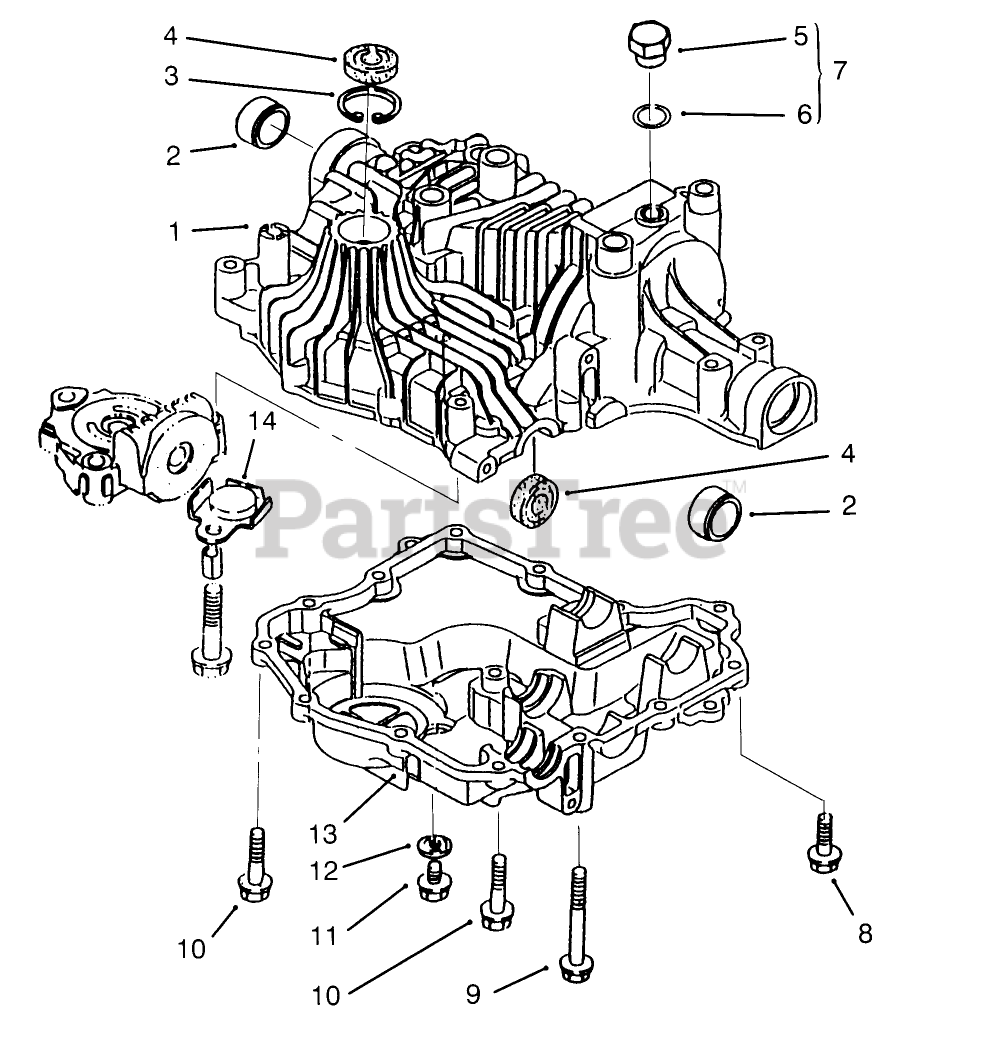 4
3
2
1
5
6
7
14
4
2
PartsTree™
13
12
11
10
10
9
8