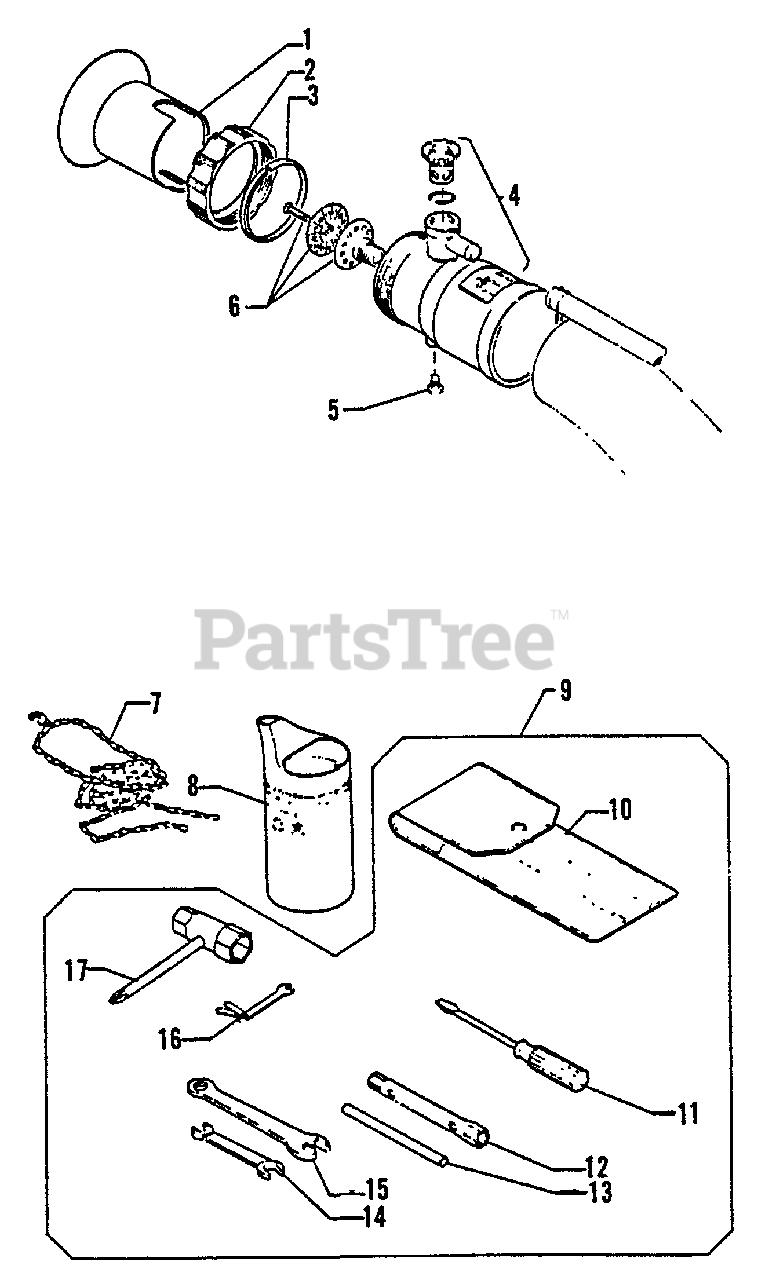 1
2
3
4
6
5

PartsTree™

7
8
9
10
17
16
11
12
13
15
14