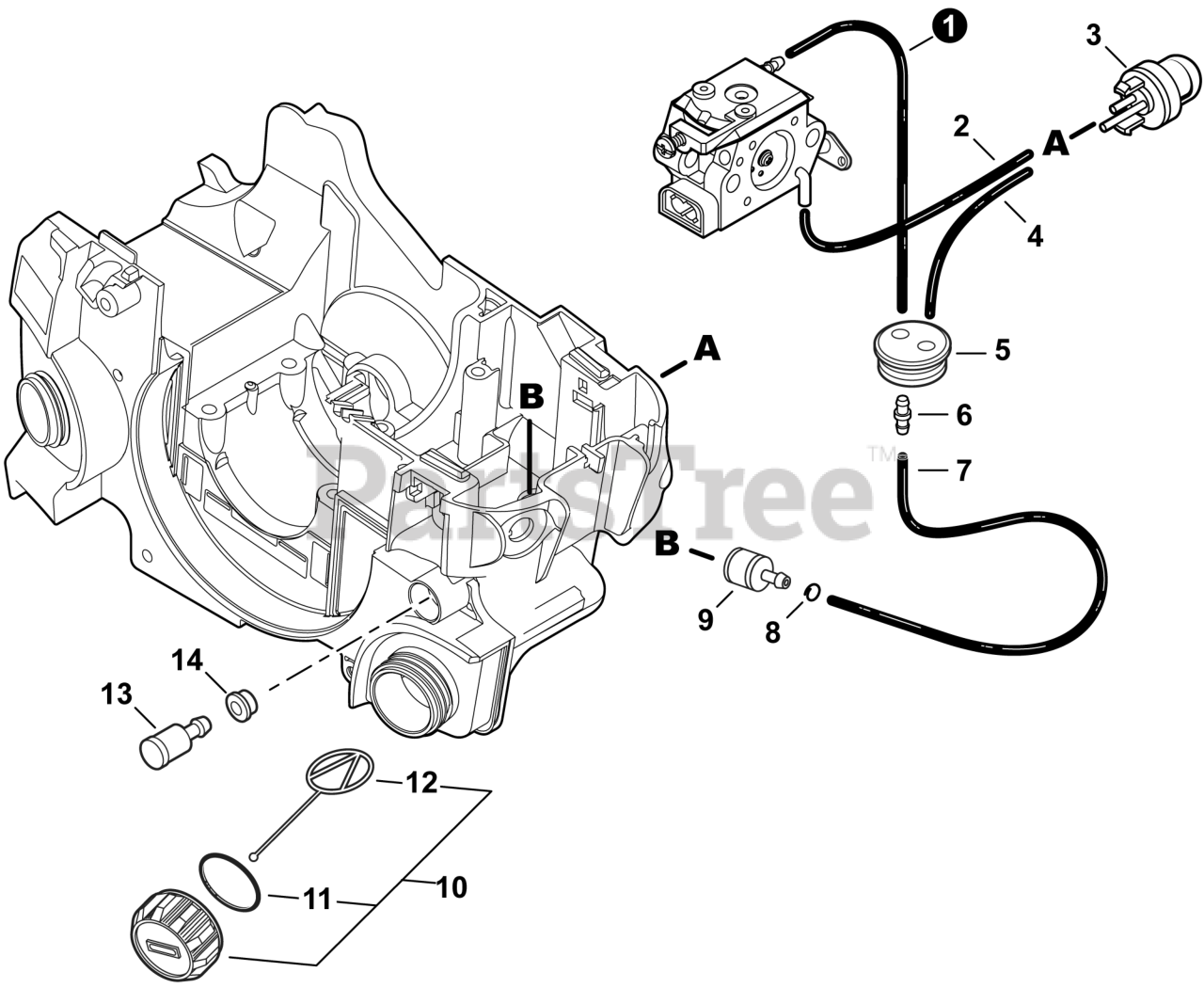 1
3
2
A
4
5
6
7
A
B
PartsTree™
B
9
8
14
13
12
11
10