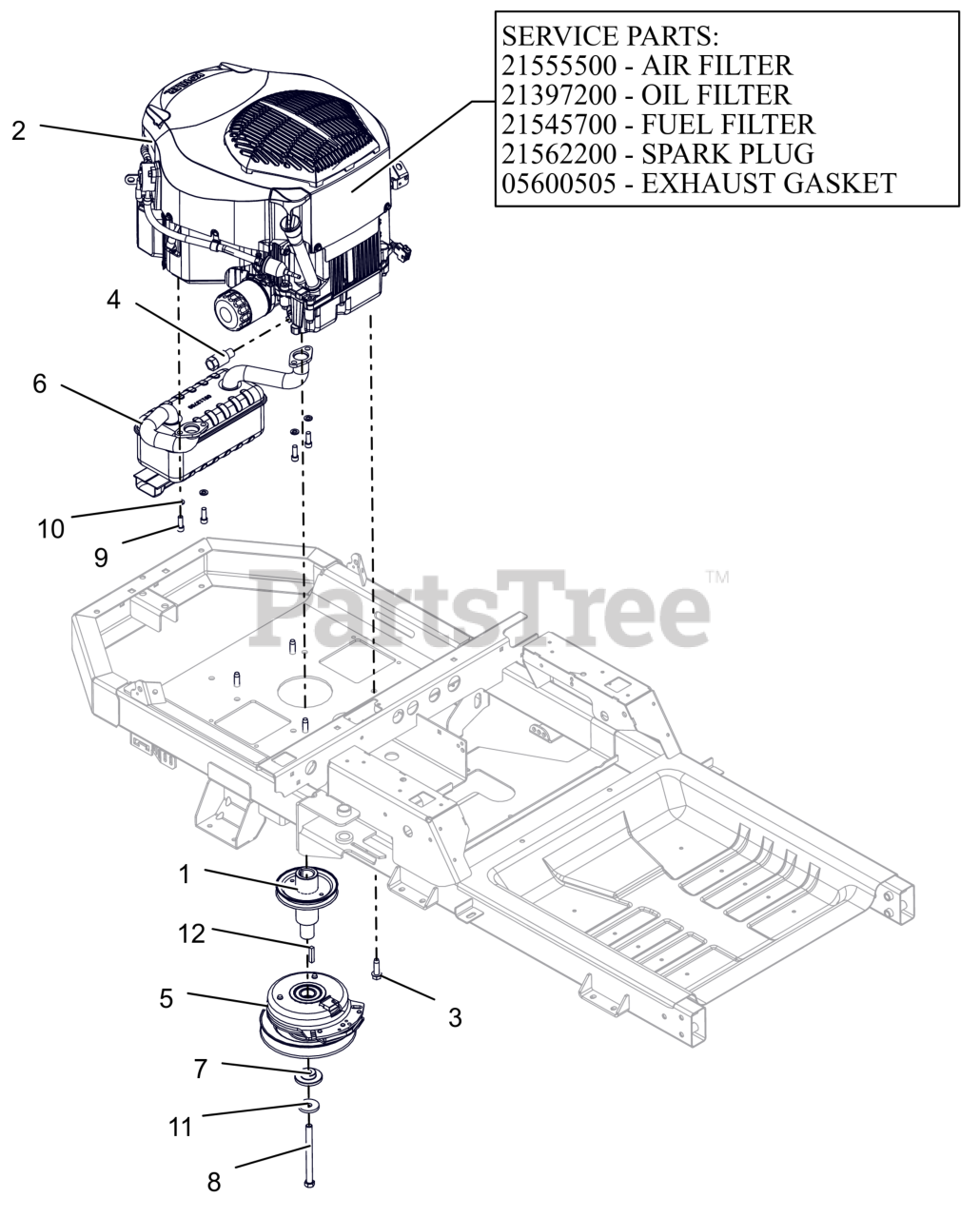 SERVICE PARTS:
21555500 - AIR FILTER
21397200 - OIL FILTER
21545700 - FUEL FILTER
21562200 - SPARK PLUG
05600505 - EXHAUST GASKET

2

4

6

10

9

PartsTree™

1

12

5

3

7

11

8