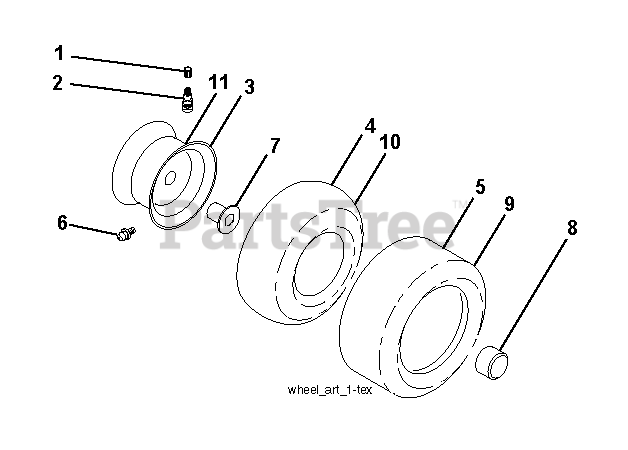 1
2
11
3
7
4
10
5
9
8
6
PartsTree™
wheel_art_1-tex