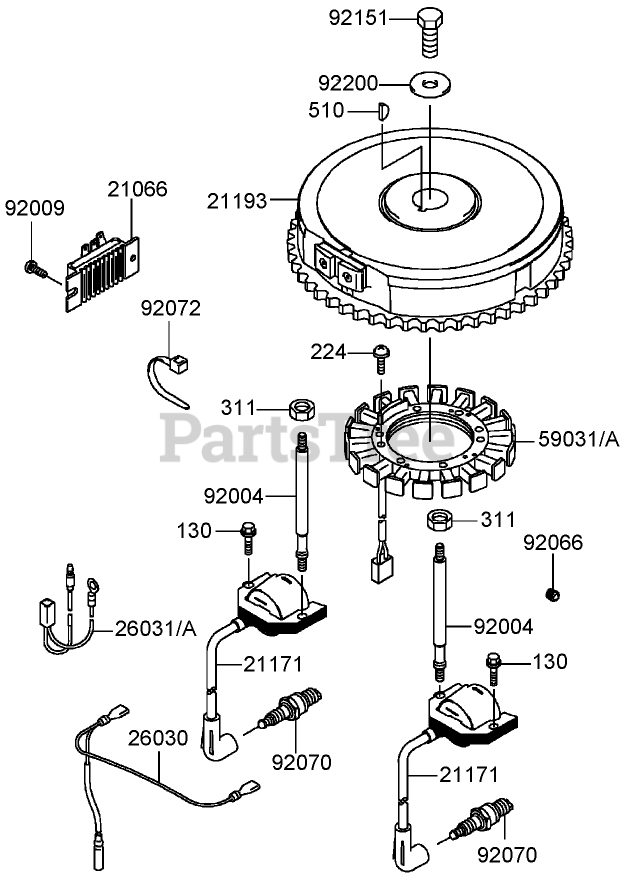 92151
92200
510
21066
92009
21193
92072
224
311
PartsTree
59031/A
92004
130
311
92066
26031/A
92004
21171
130
26030
92070
21171
92070