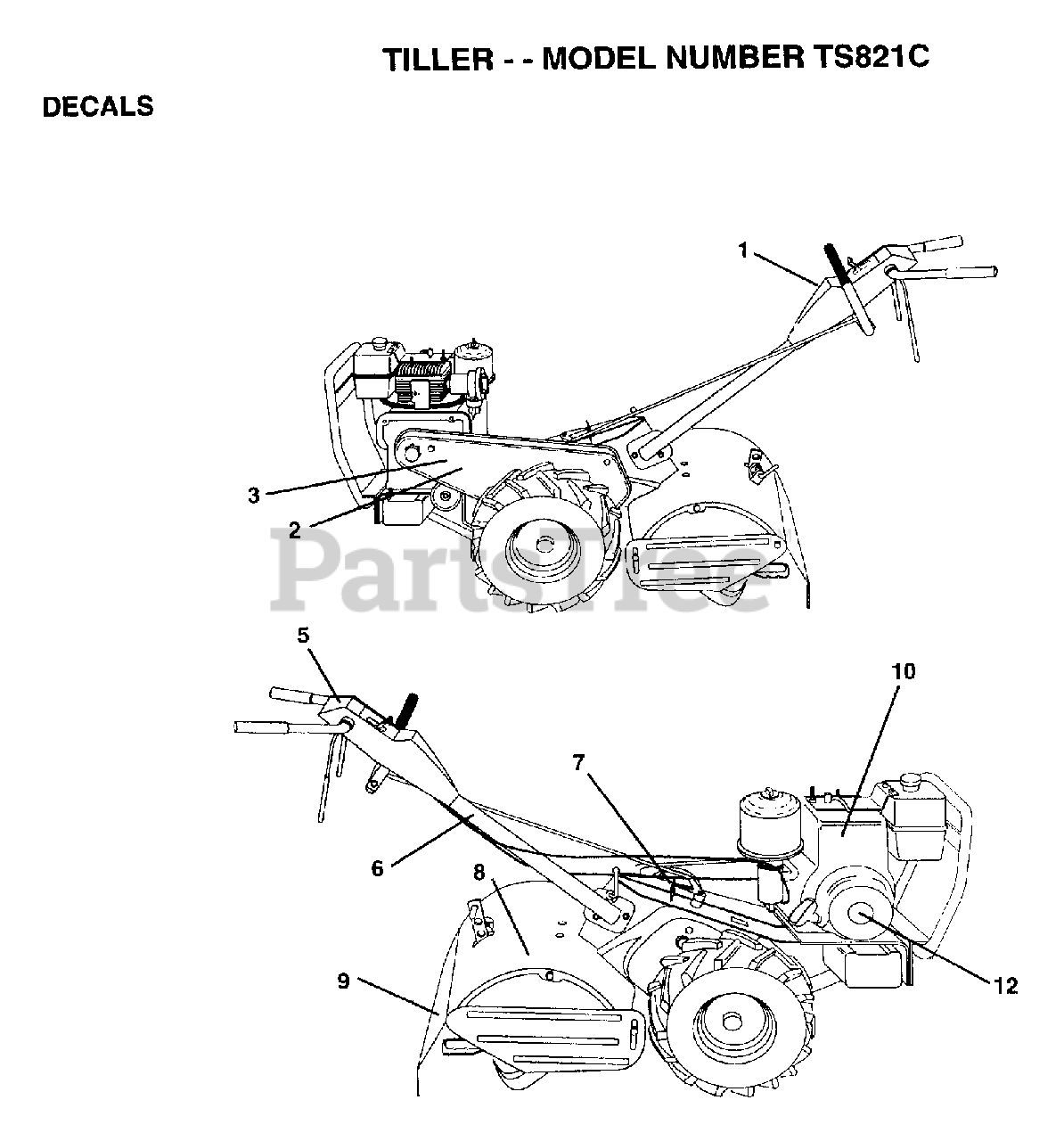 TILLER - - MODEL NUMBER TS821C

DECALS

1

3

2

PartsTree

5

10

7

6

8

9

12