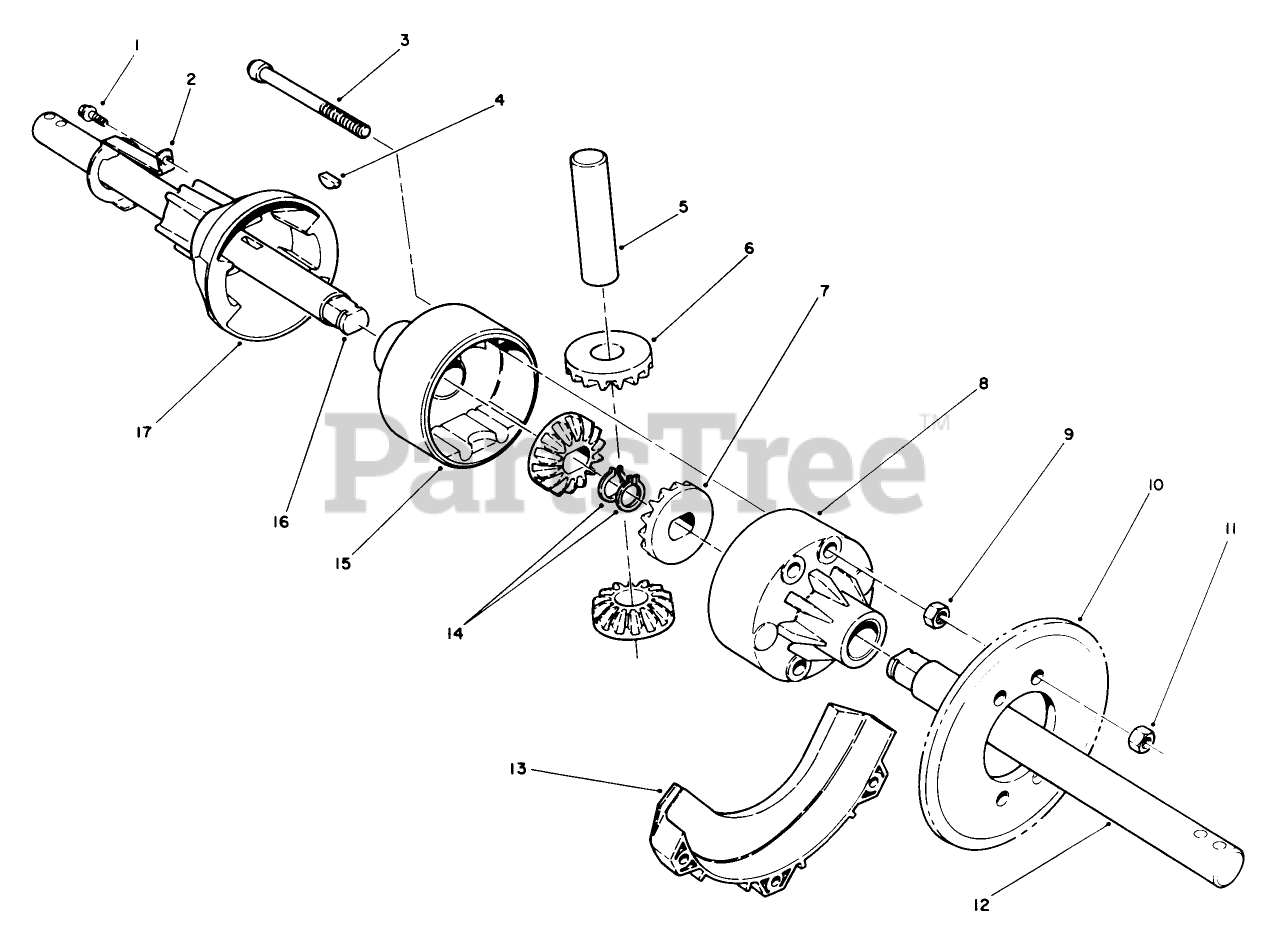 1
2
3
4
5
6
7
8
9
10
11
17
16
15
14
13
12
PartsTree™