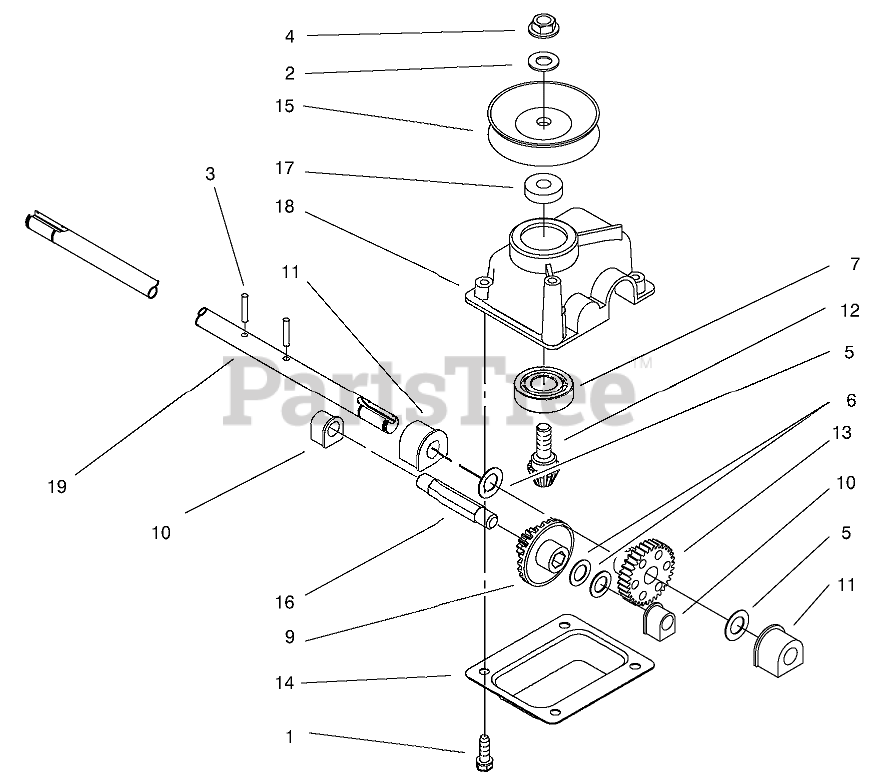 4
2
15
17
18
3
11
7
12
5
6
13
10
5
11
19
10
16
9
14
1
PartsTree™