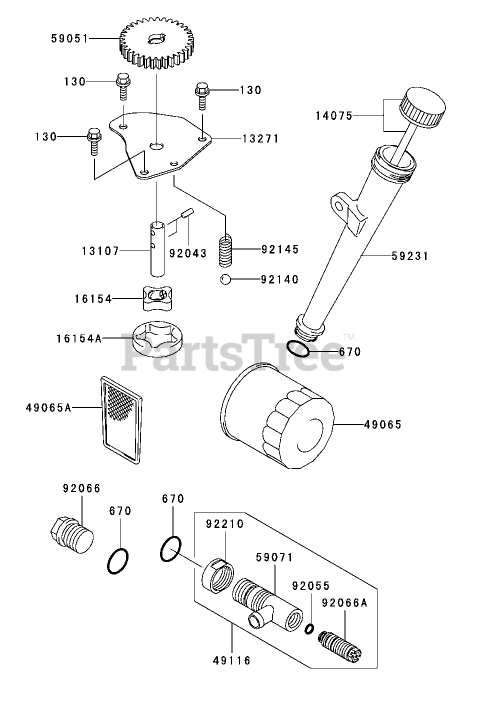 59051
130
130
130
13271
14075
13107
92043
92145
92140
59231
16154
16154A
PartsTree™
670
49065A
49065
92066
670
670
92210
59071
92055
92066A
49116