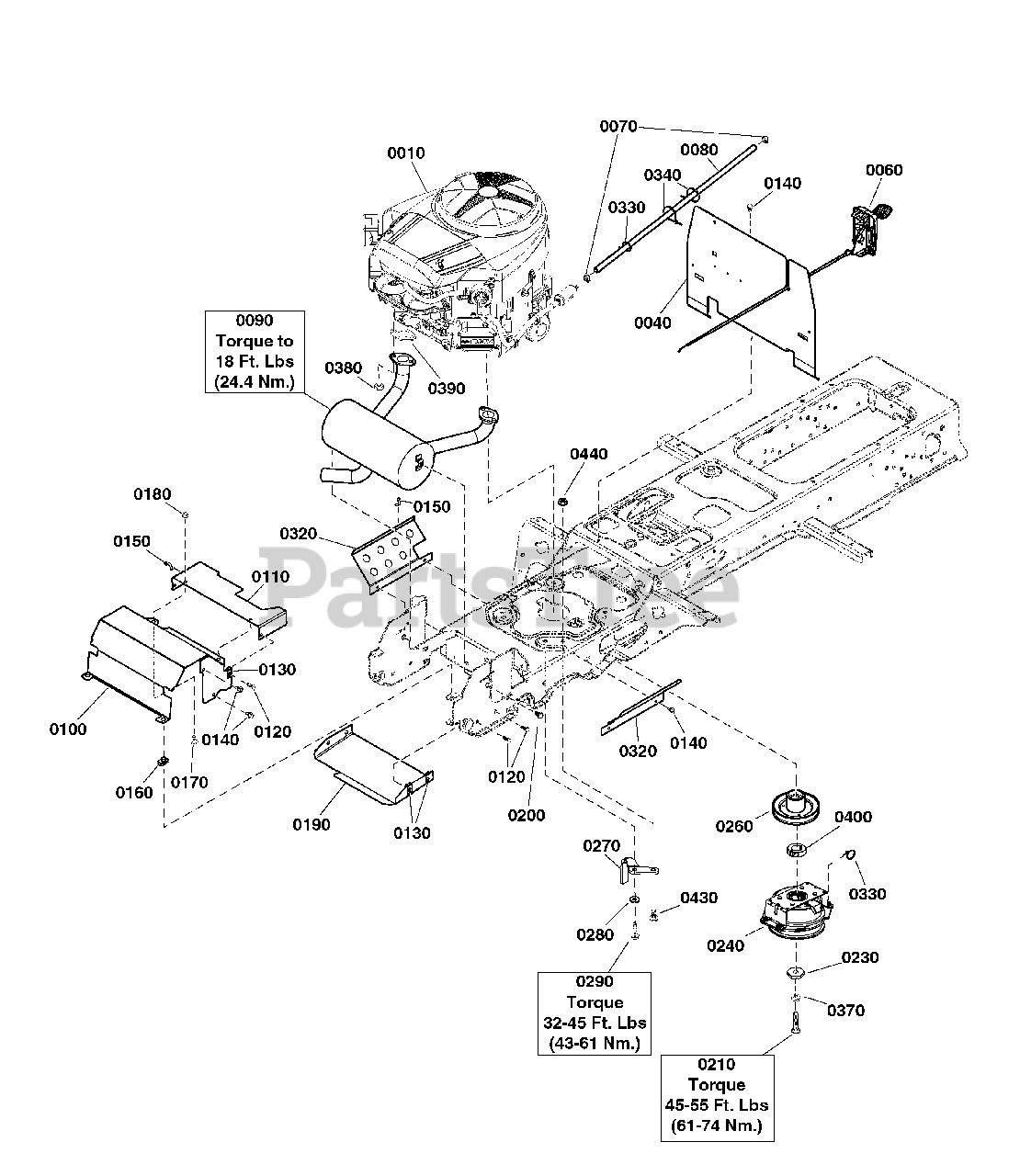 0070
0080
0010
0340
0140
0060
0330
0040
0090
Torque to
18 Ft. Lbs
(24.4 Nm.)
0380
0390
0440
0180
0150
0150
0320
0110
PartsTree
0130
0100
0140
0120
0320
0140
0160
0170
0120
0190
0130
0200
0260
0400
0270
0330
0430
0280
0240
0230
0290
Torque
32-45 Ft. Lbs
(43-61 Nm.)
0370
0210
Torque
45-55 Ft. Lbs
(61-74 Nm.)