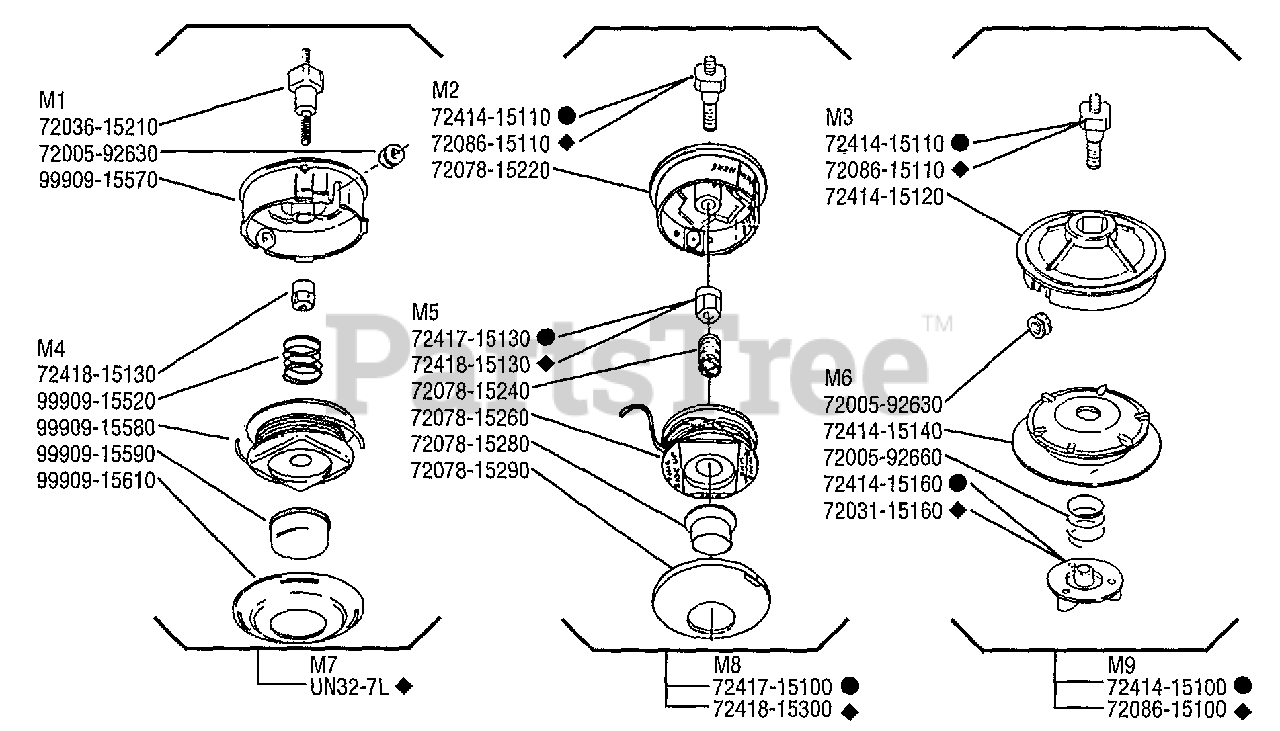 M1
72036-15210
72005-92630
99909-15570

M4
72418-15130
99909-15520
99909-15580
99909-15590
99909-15610

M7
UN32-7L ◆

M2
72414-15110 ●
72086-15110 ◆
72078-15220

M5
72417-15130 ●
72418-15130 ◆
72078-15240
72078-15260
72078-15280
72078-15290

M8
72417-15100 ●
72418-15300 ◆

M3
72414-15110 ●
72086-15110 ◆
72414-15120

M6
72005-92630
72414-15140
72005-92660
72414-15160 ●
72031-15160 ◆

M9
72414-15100 ●
72086-15100 ◆

PartsTree™