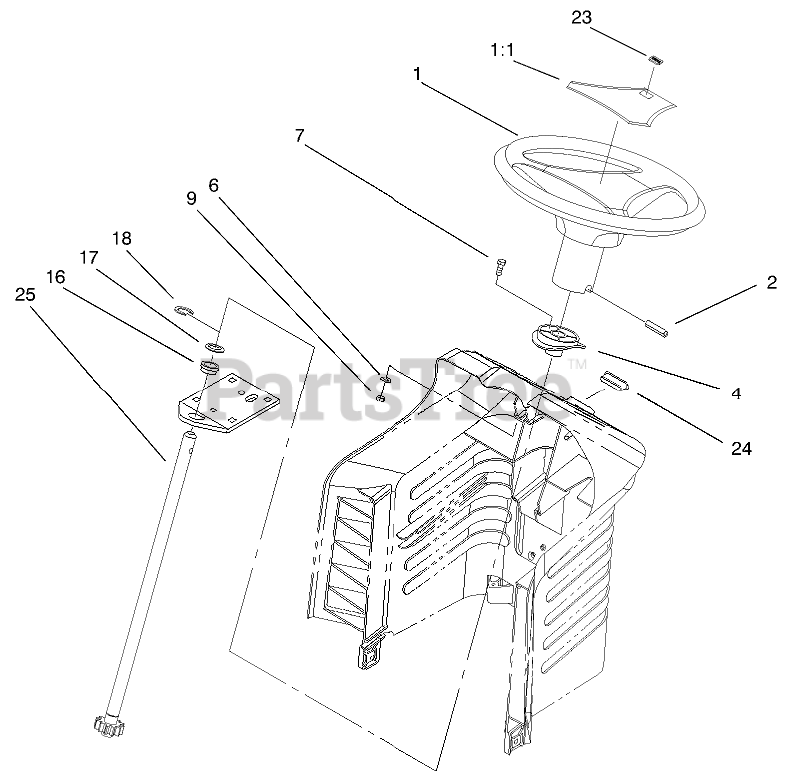 23
1:1
1
7
6
9
18
17
16
25
2
4
24
PartsTree™