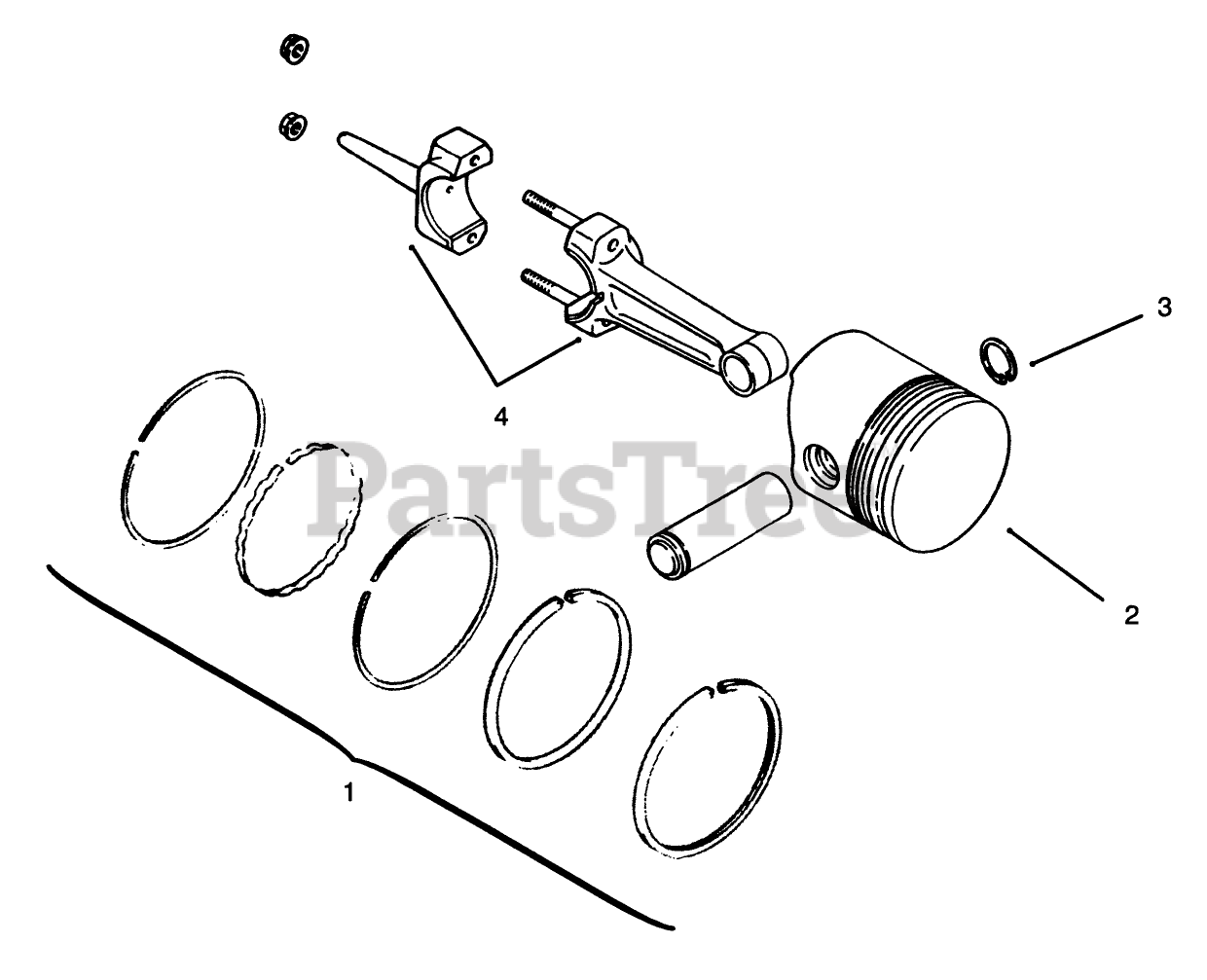 3

4

PartsTree

2

1