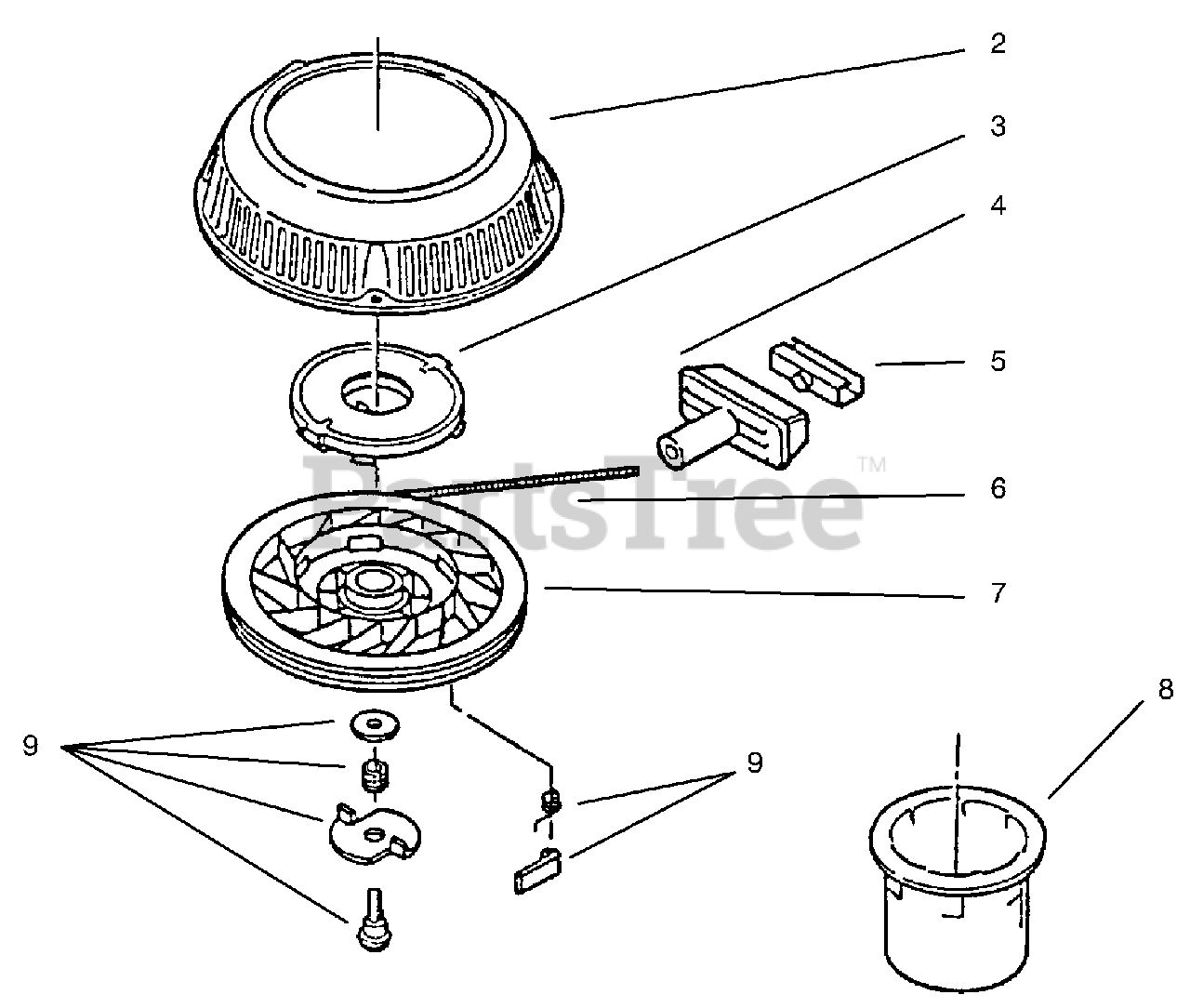 2
3
4
5
PartsTree™
6
7
8
9
9