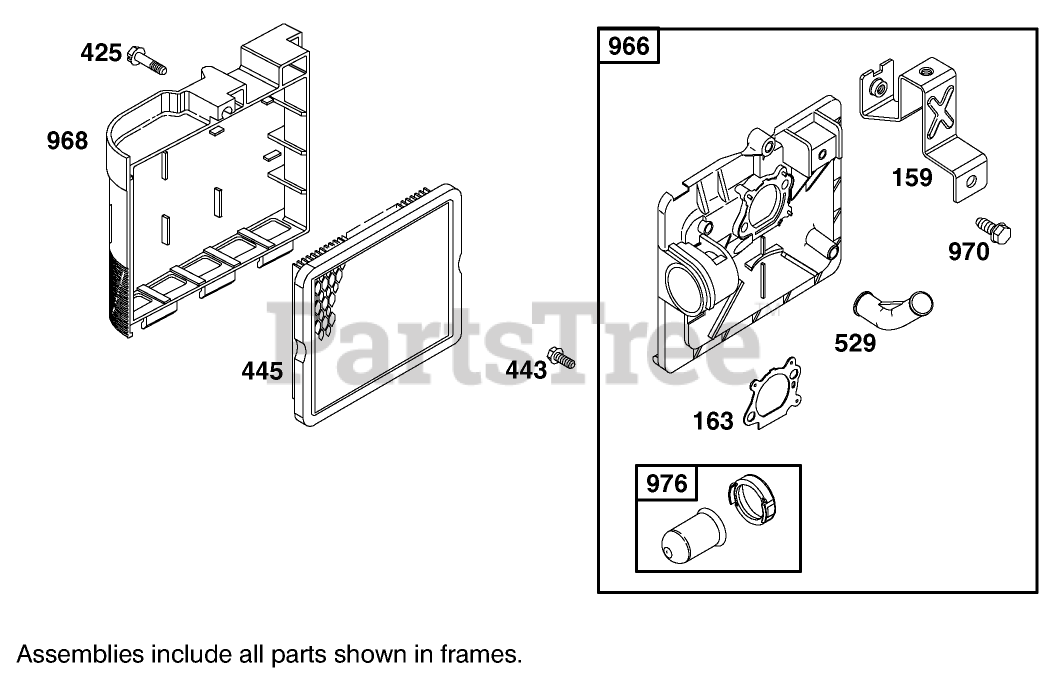 425
968
445
443
PartsTree
966
159
970
529
163
976
Assemblies include all parts shown in frames.