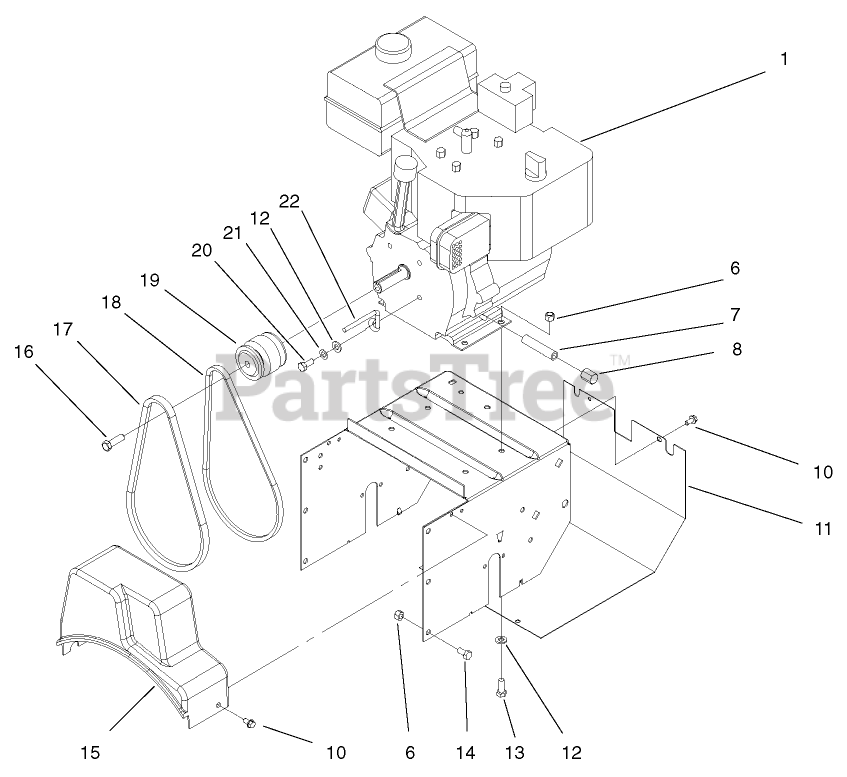 1

22

12

21

20

19

18

17

16

6

7

8

PartsTree™

10

11

15

10

6

14

13

12