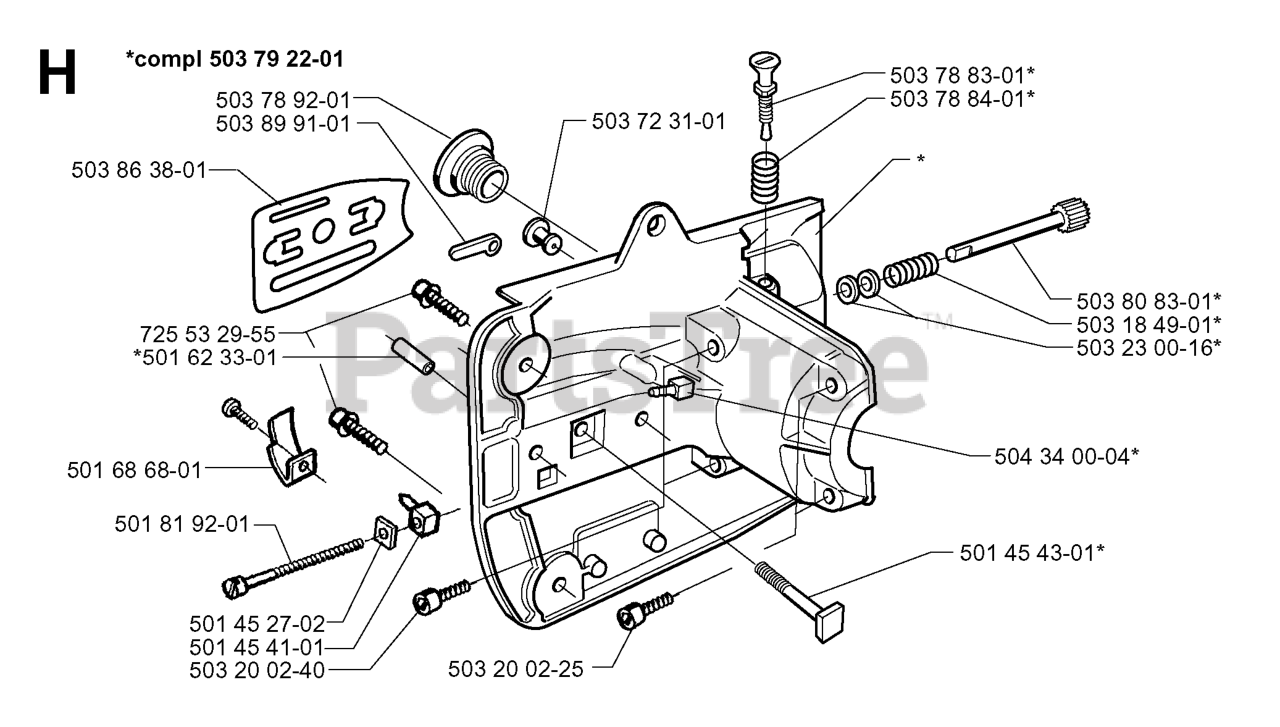 H

*compl 503 79 22-01

503 78 92-01
503 89 91-01
503 86 38-01
503 72 31-01
503 78 83-01*
503 78 84-01*
*
503 80 83-01*
503 18 49-01*
503 23 00-16*
725 53 29-55
*501 62 33-01
PartsTree™
504 34 00-04*
501 68 68-01
501 81 92-01
501 45 43-01*
501 45 27-02
501 45 41-01
503 20 02-40
503 20 02-25