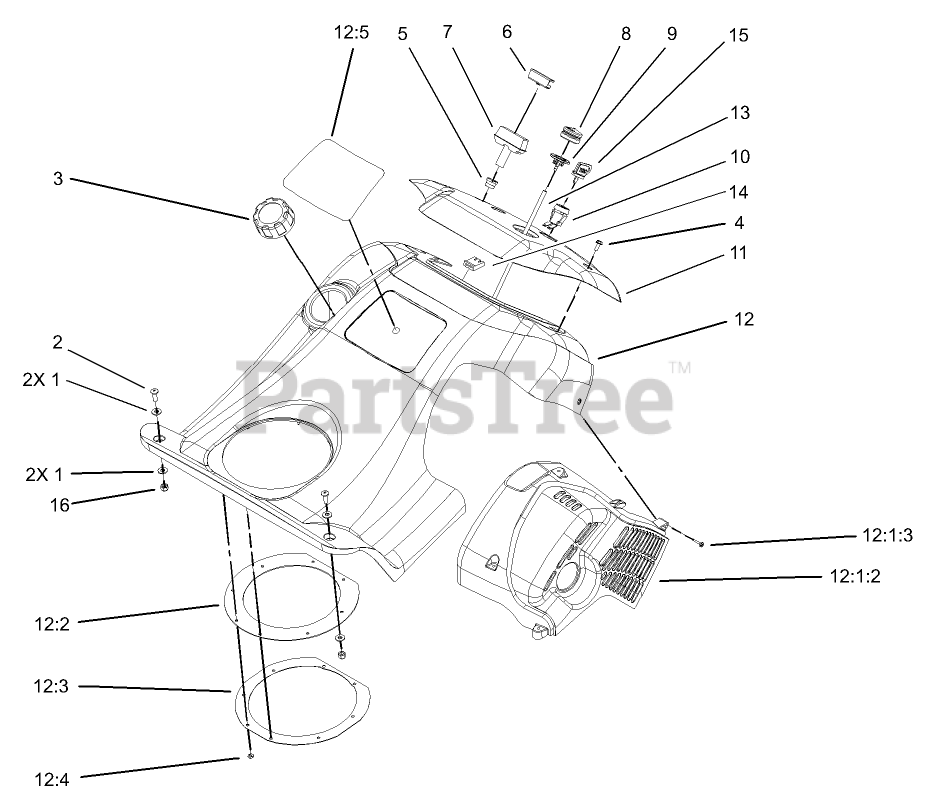 12:5
5
7
6
8
9
15
13
10
14
4
11
12
3
2
2X 1
2X 1
16
PartsTree™
12:1:3
12:1:2
12:2
12:3
12:4