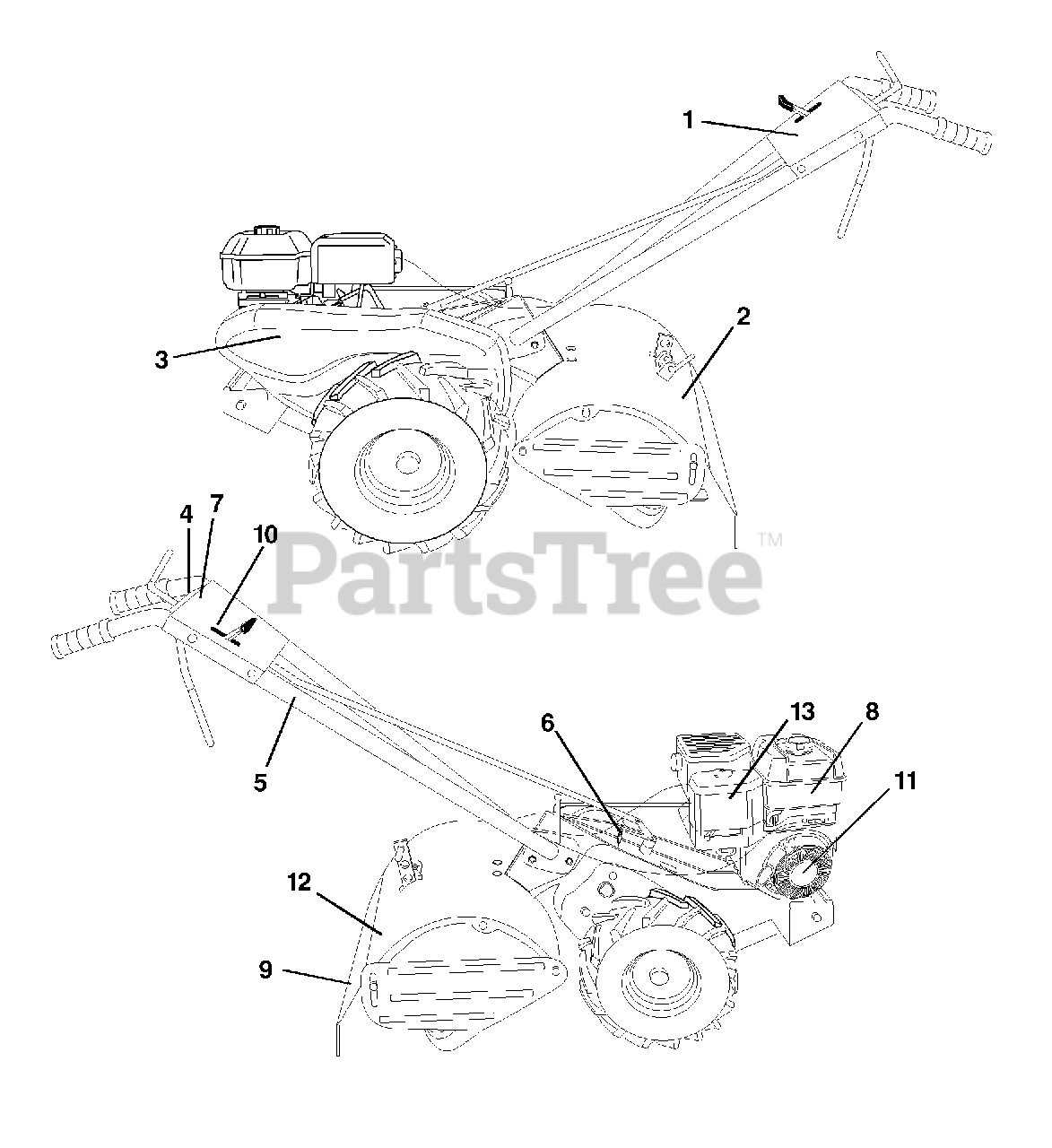 1
2
3
4
7
10
PartsTree™
5
6
13
8
11
12
9