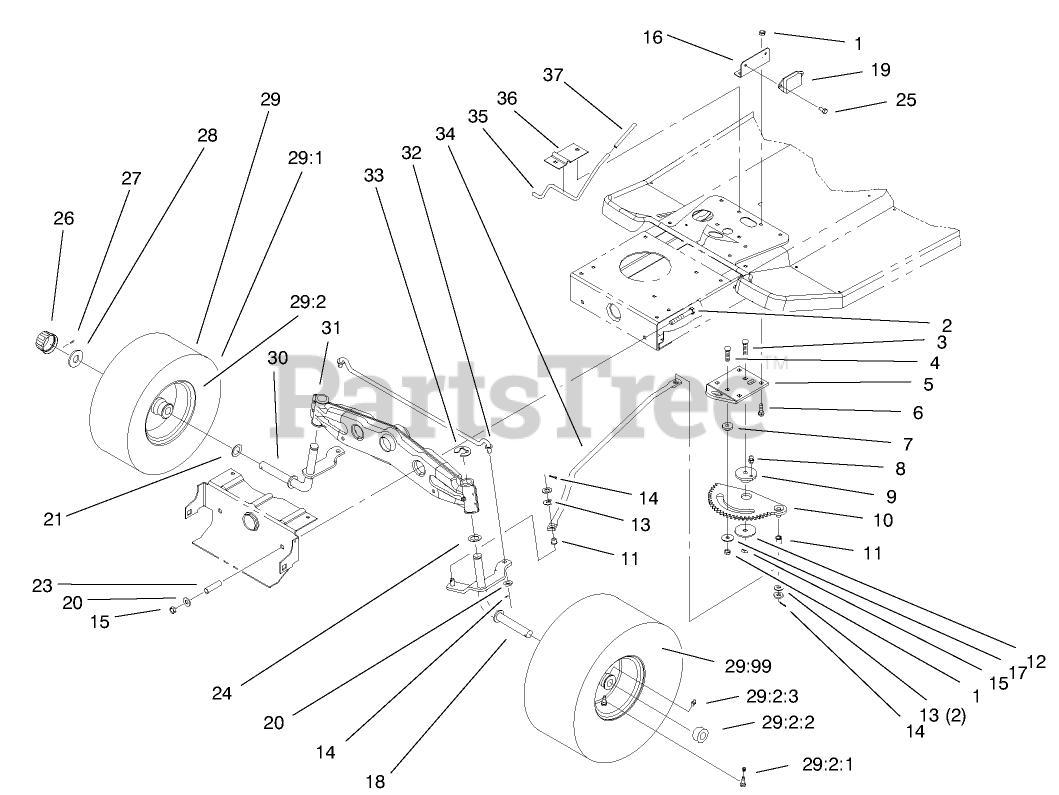 16
1
19
25
37
36
35
34
32
33
29
28
29:1
27
26
29:2
31
30
PartsTree™
2
3
4
5
6
7
8
9
10
11
12
17
15
1
13 (2)
14
14
13
11
21
23
20
15
24
20
14
18
29:99
29:2:3
29:2:2
29:2:1