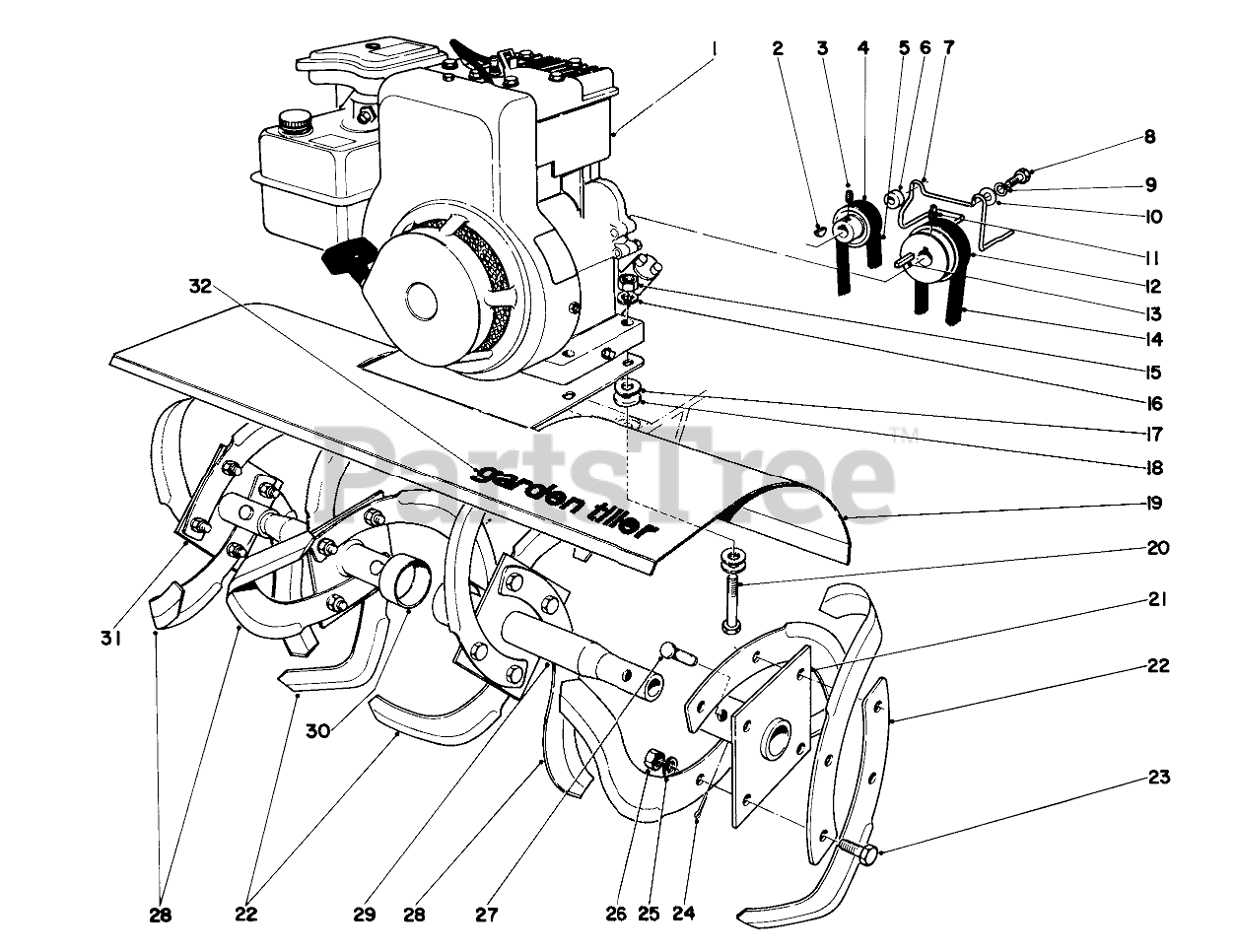 1
2
3
4
5
6
7
8
9
10
11
12
13
14
15
16
17
18
19
20
21
22
23
32
garden tiller
PartsTree™
31
30
28
22
29
28
27
26
25
24