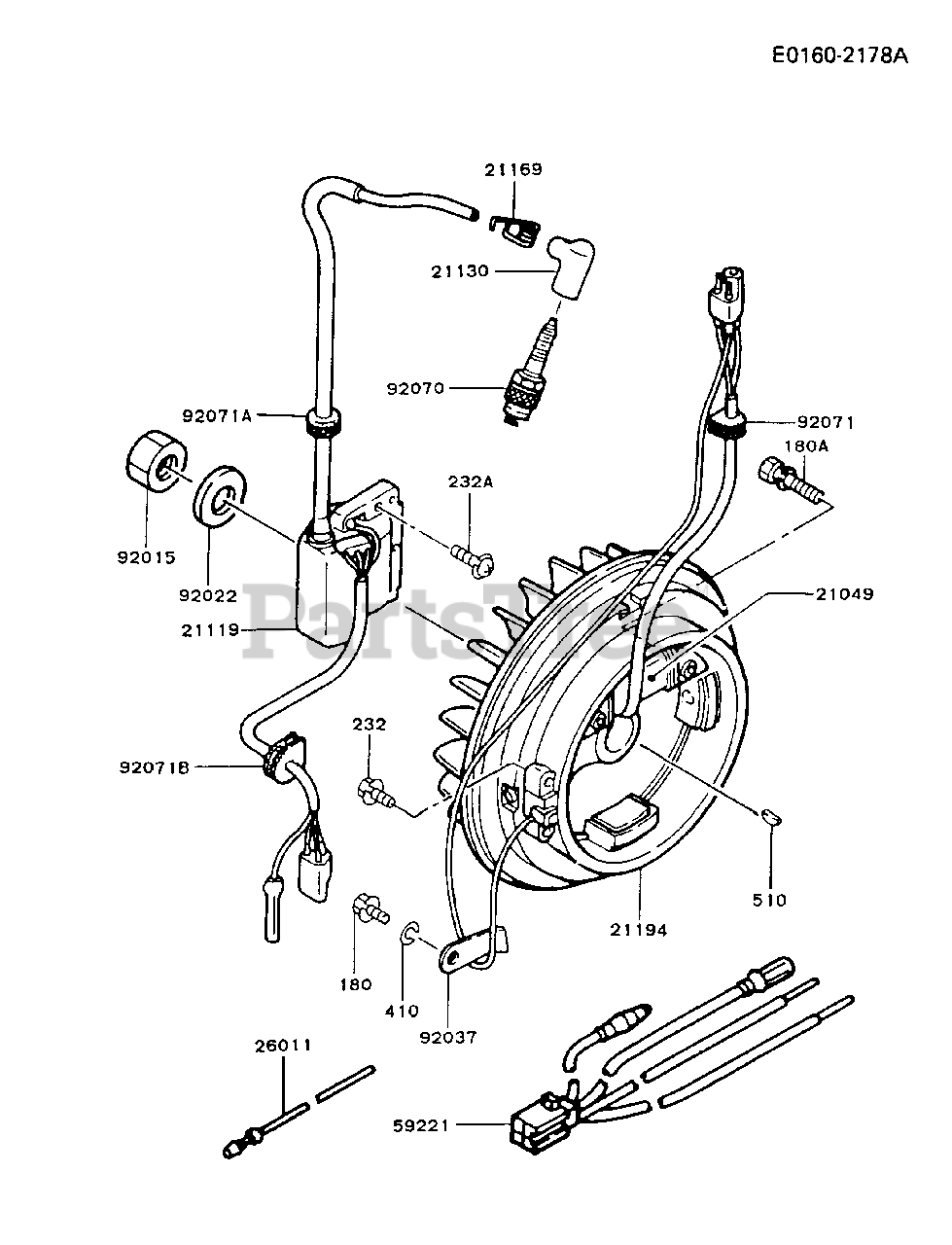 E0160-2178A

21169

21130

92070

92071A

92071

180A

232A

92015

92022

21119

21049

PartsTree

232

92071B

510

21194

180

410

92037

26011

59221