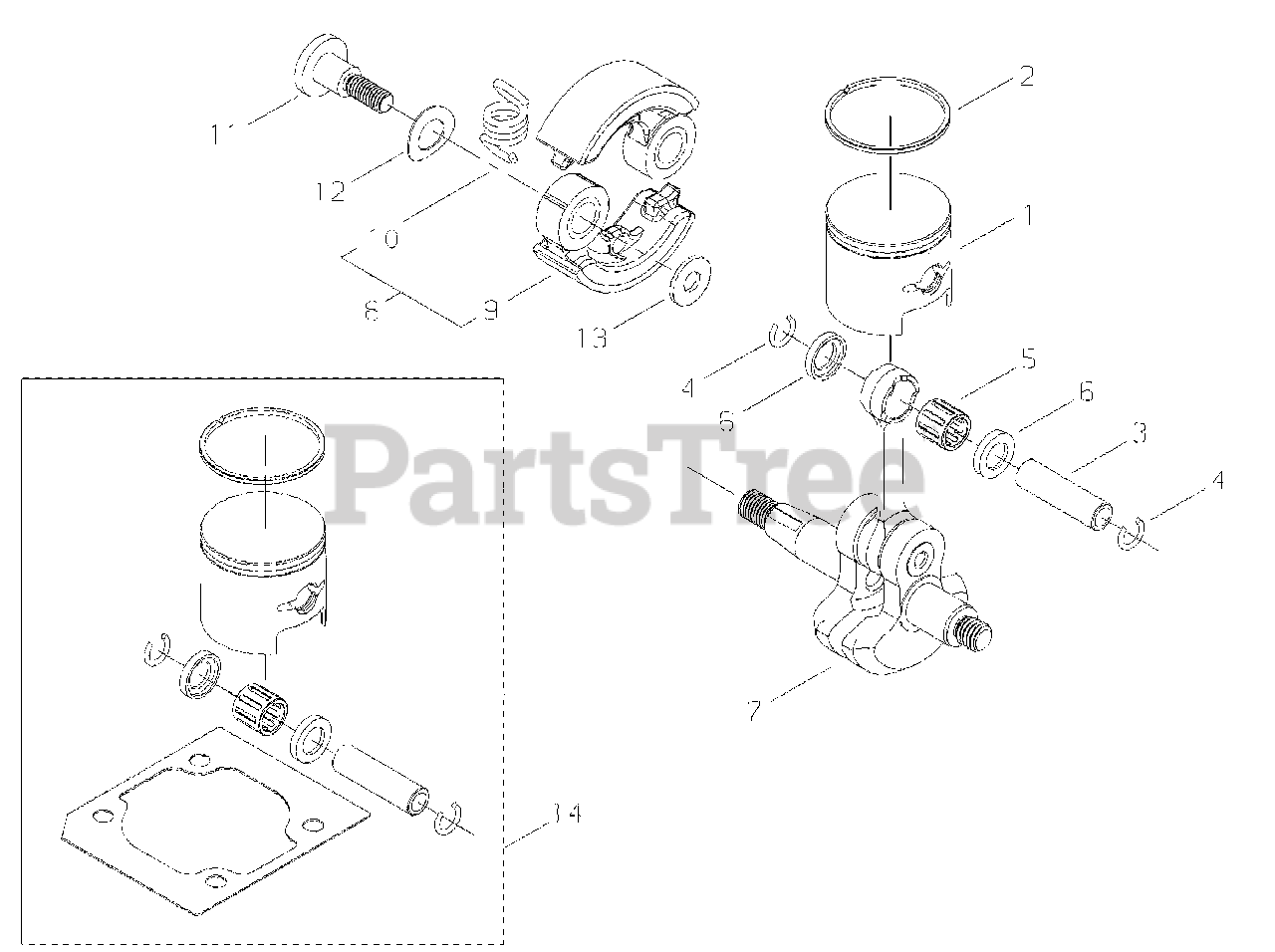 11
12
10
8
9
13
2
1
4
6
5
6
3
4
7
14
PartsTree