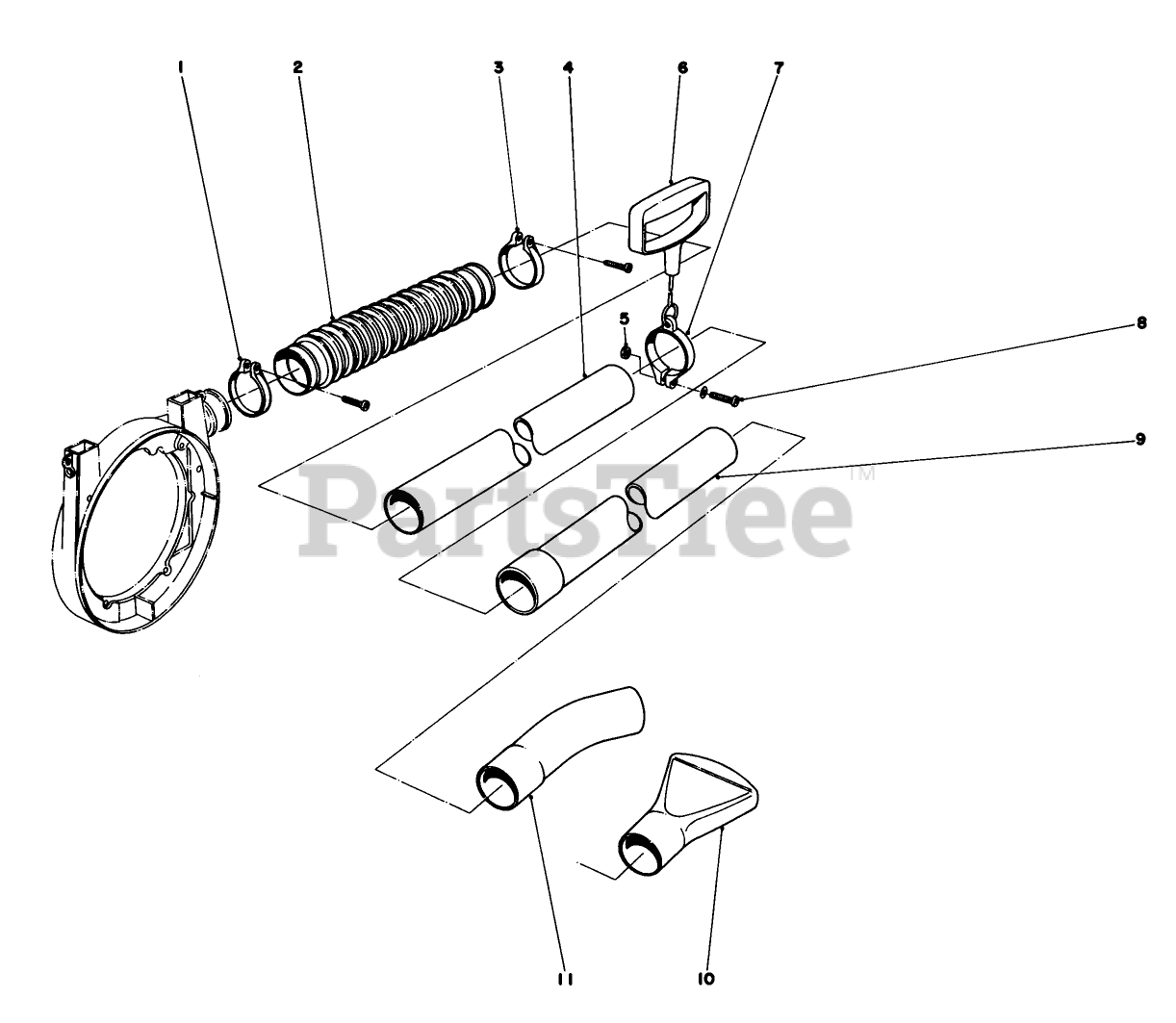 1
2
3
4
6
7
5
8
9
PartsTree™
11
10