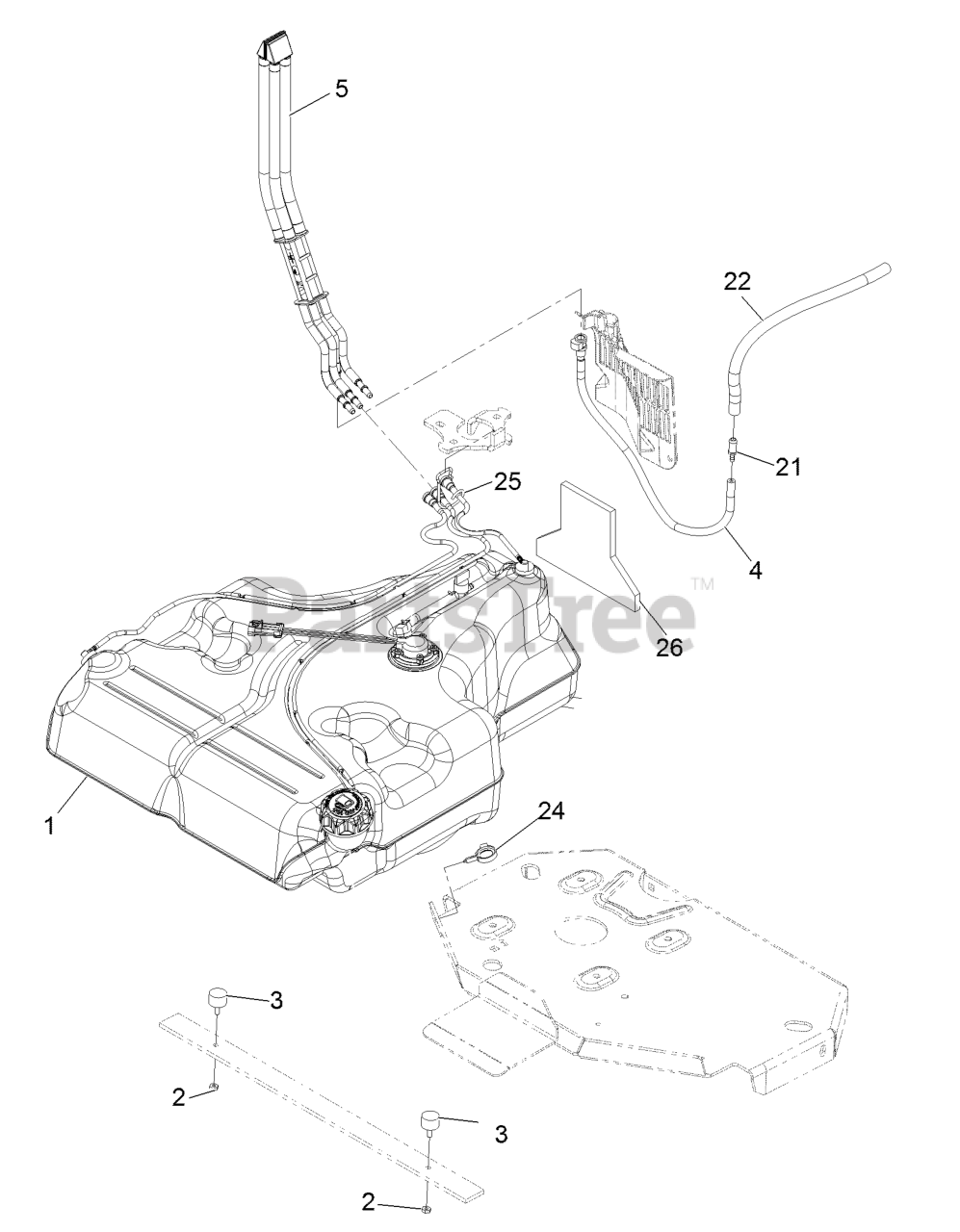 5

22

21

25

4

PartsTree™

26

1

24

3

2

3

2