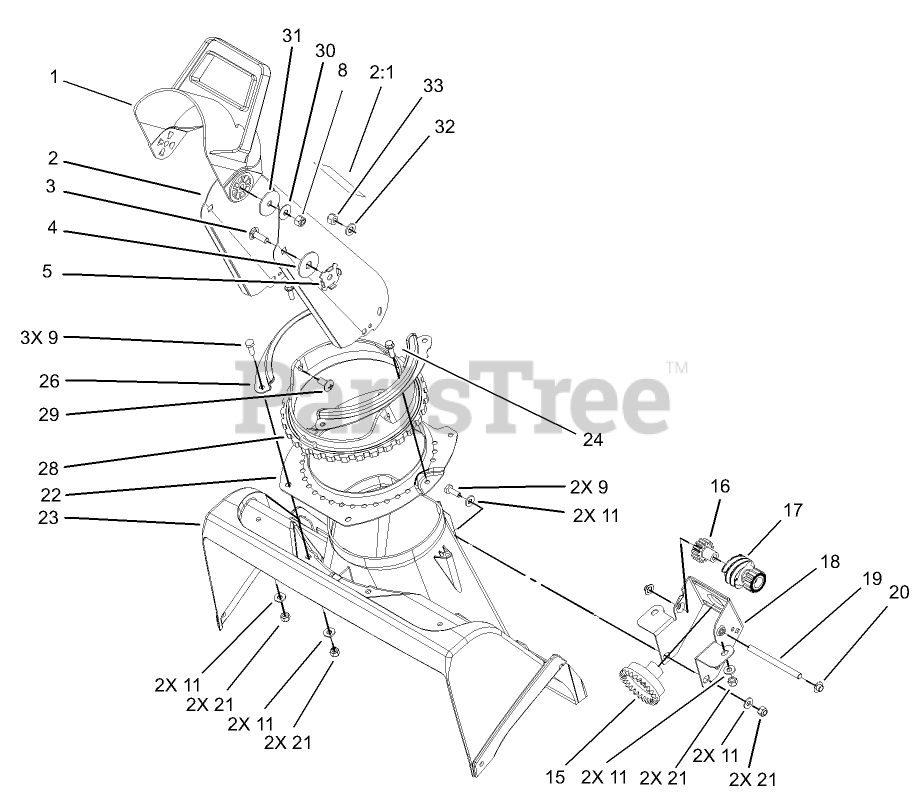 1
31
30
8
2:1
33
32
2
3
4
5
3X 9
26
29
28
22
23
PartsTree™
24
2X 9
2X 11
16
17
18
19
20
2X 11
2X 21
2X 11
2X 21
15
2X 11
2X 21
2X 11
2X 21