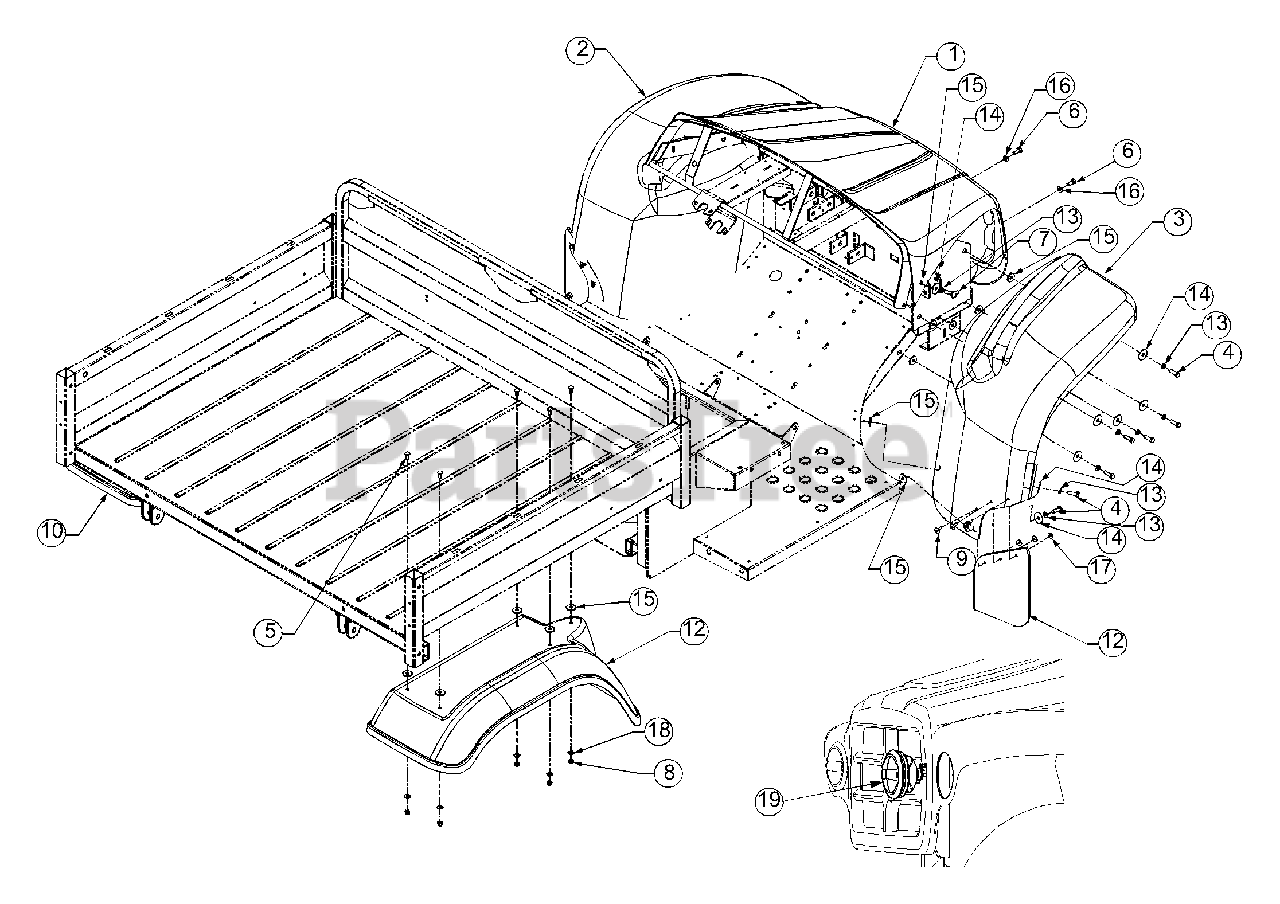 2
1
15
14
16
6
6
16
13
7
15
3
14
13
4
15
14
13
4
13
14
17
9
15
12
10
5
15
12
18
8
19
PartsTree