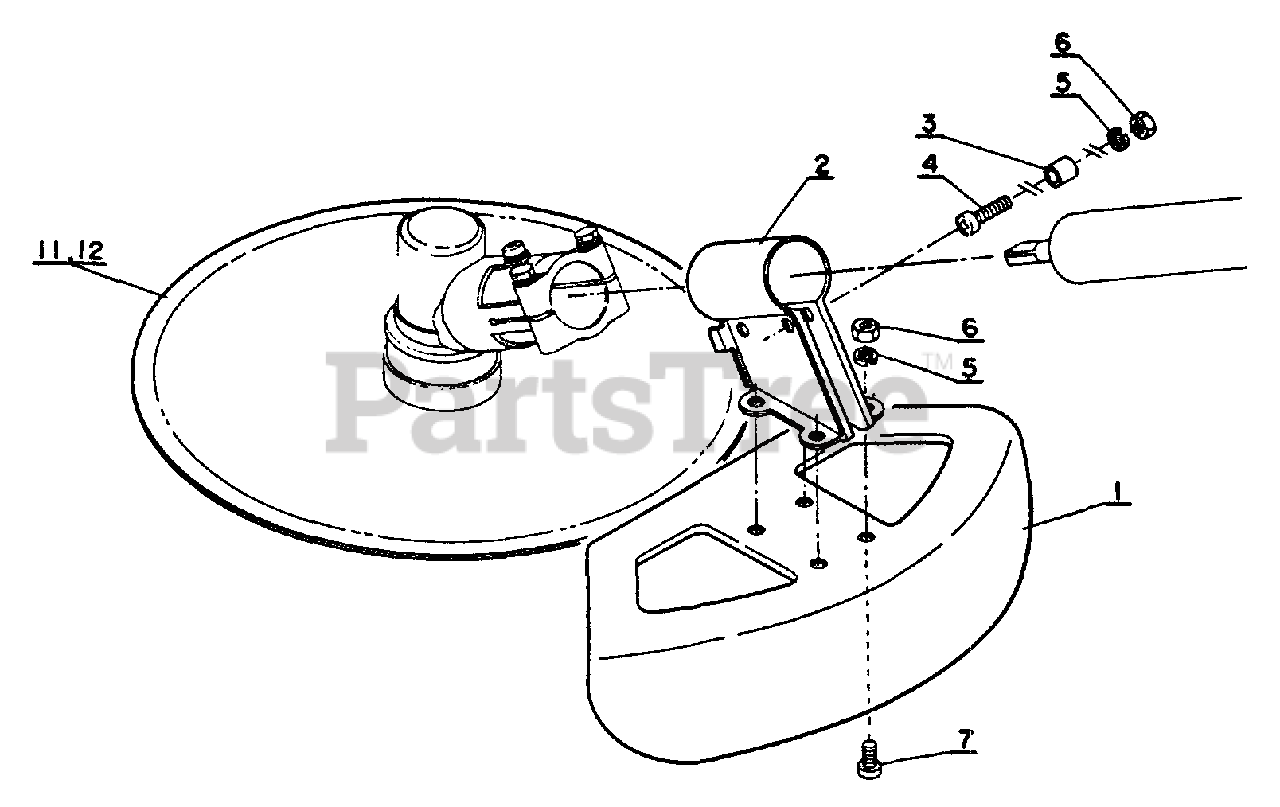 6
5
3
4
2
11,12
6
5
PartsTree™
1
7