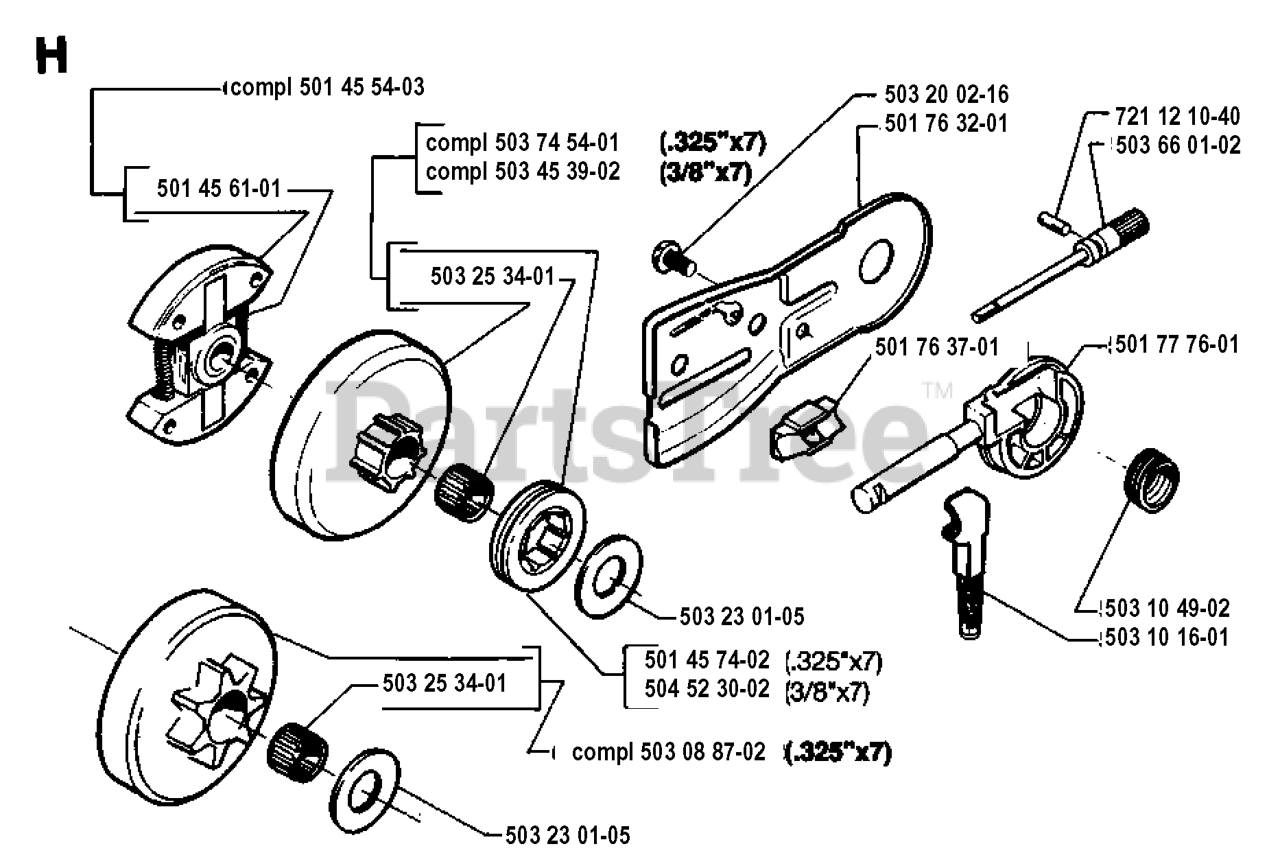 H

compl 501 45 54-03

501 45 61-01

compl 503 74 54-01 (.325"x7)
compl 503 45 39-02 (3/8"x7)

503 25 34-01

503 20 02-16
501 76 32-01

721 12 10-40
503 66 01-02

501 76 37-01

501 77 76-01

PartsTree™

503 23 01-05

501 45 74-02 (.325"x7)
504 52 30-02 (3/8"x7)

503 10 49-02
503 10 16-01

503 25 34-01

compl 503 08 87-02 (.325"x7)

503 23 01-05