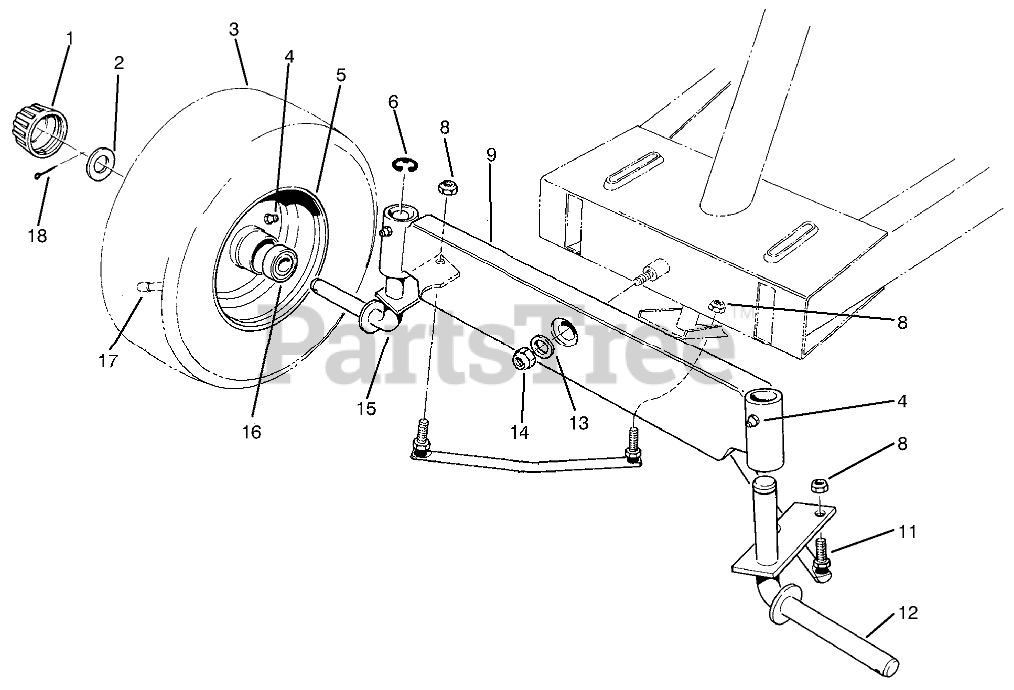 1
2
3
4
5
6
8
9
18
17
16
15
14
13
8
4
8
11
12
PartsTree™