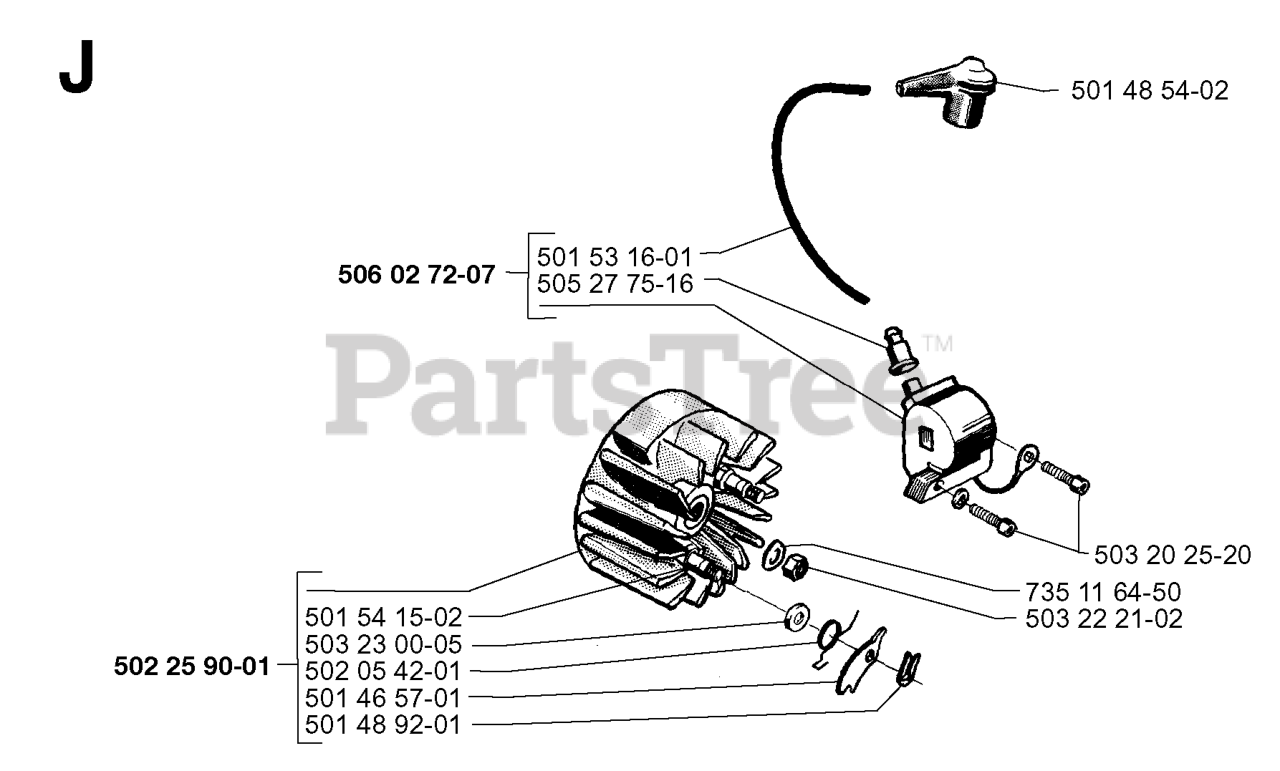 J

501 48 54-02

506 02 72-07
501 53 16-01
505 27 75-16

PartsTree™

503 20 25-20
735 11 64-50
503 22 21-02

502 25 90-01
501 54 15-02
503 23 00-05
502 05 42-01
501 46 57-01
501 48 92-01