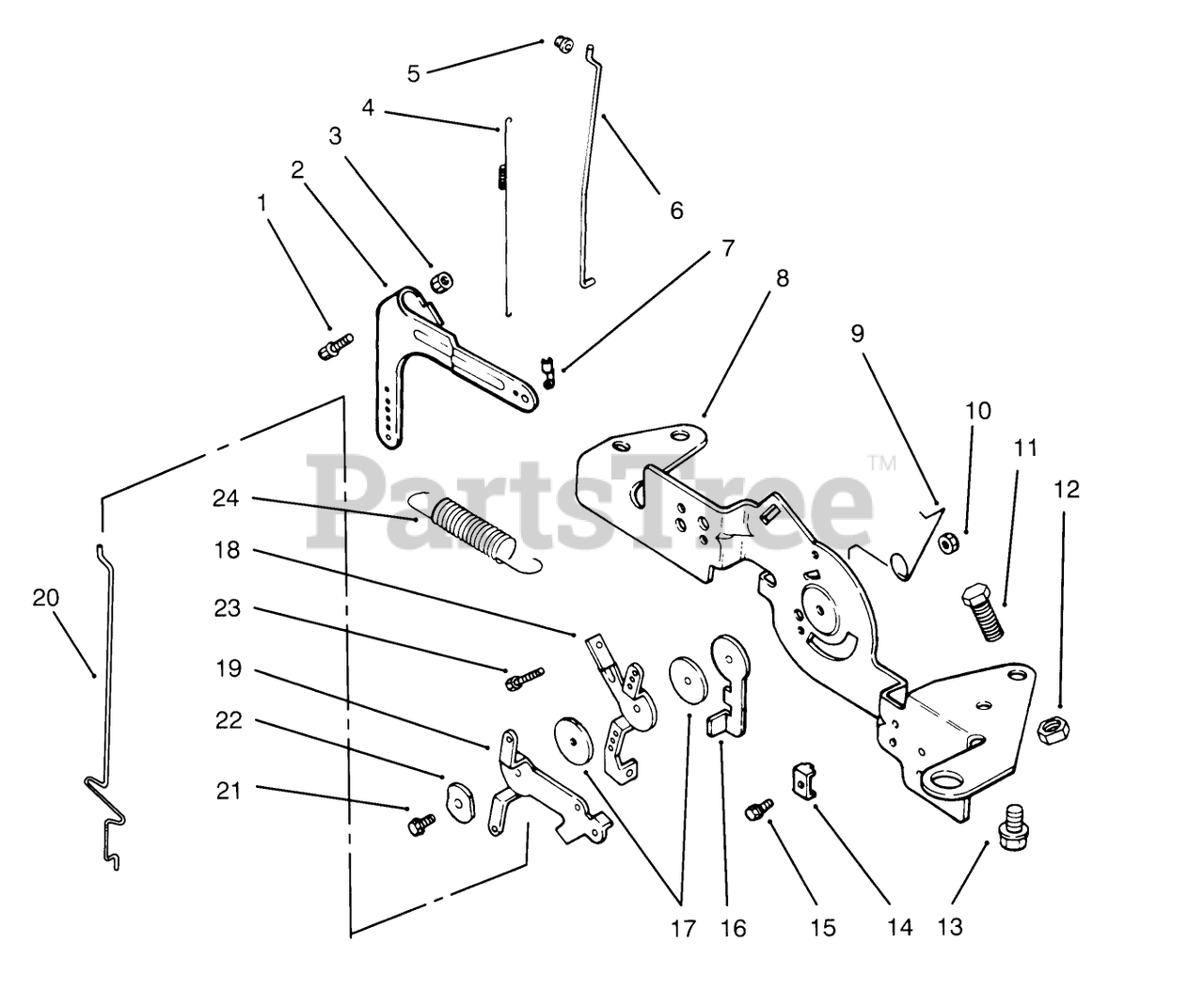 5
4
3
2
1
6
7
8
9
10
11
12
PartsTree™
24
18
23
19
22
21
20
17
16
15
14
13