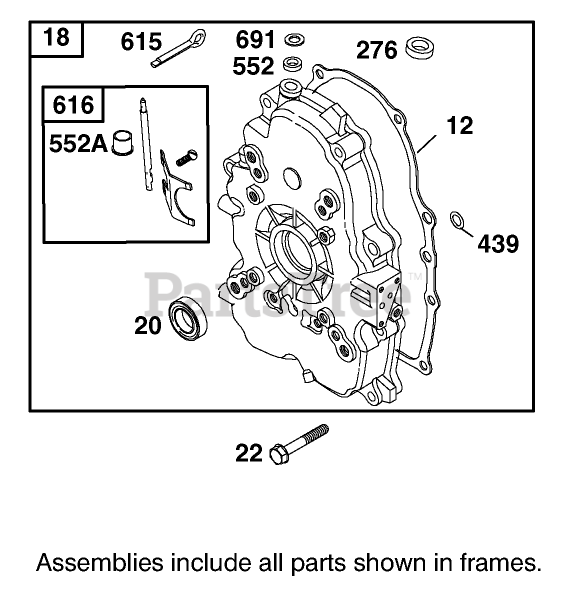 18
615
691
552
276
616
552A
12
439
PartsTree™
20
22

Assemblies include all parts shown in frames.