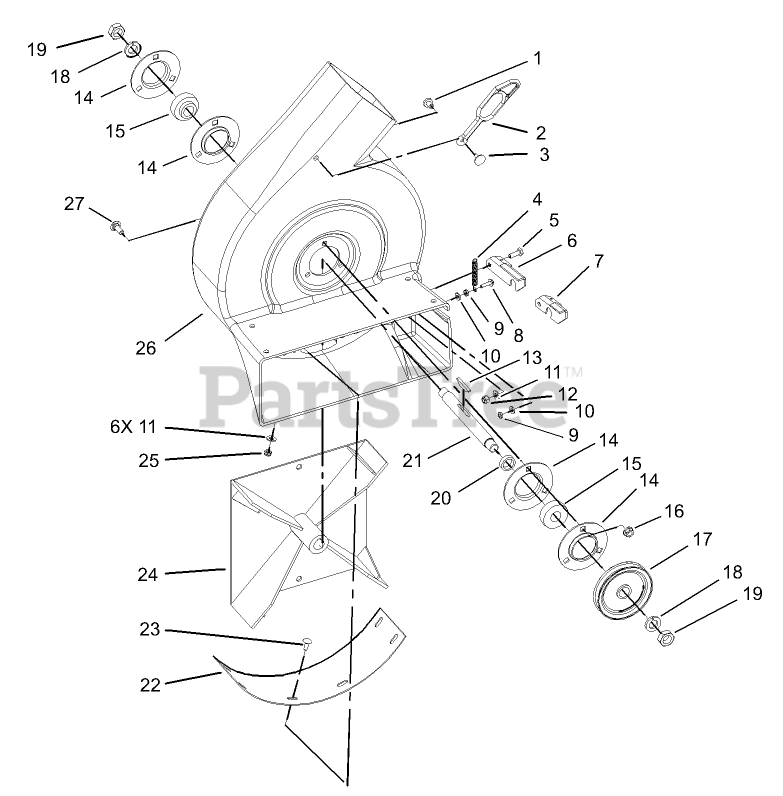 19
18
14
15
14
27
26
1
2
3
4
5
6
7
8
9
10
10
13
11
12
10
9
PartsTree™
6X 11
25
21
20
14
15
14
16
17
18
19
24
23
22