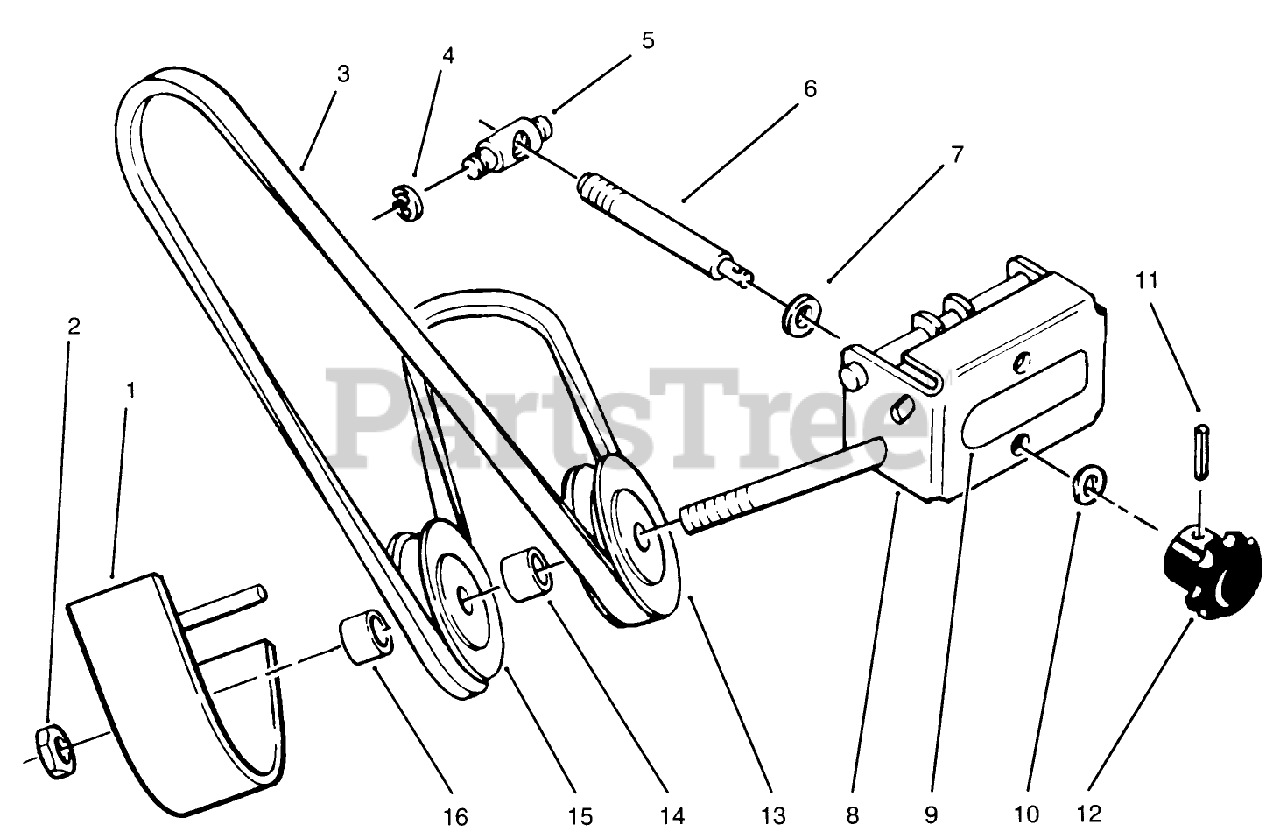 3
4
5
6
7
11
2
1
PartsTree
16
15
14
13
8
9
10
12