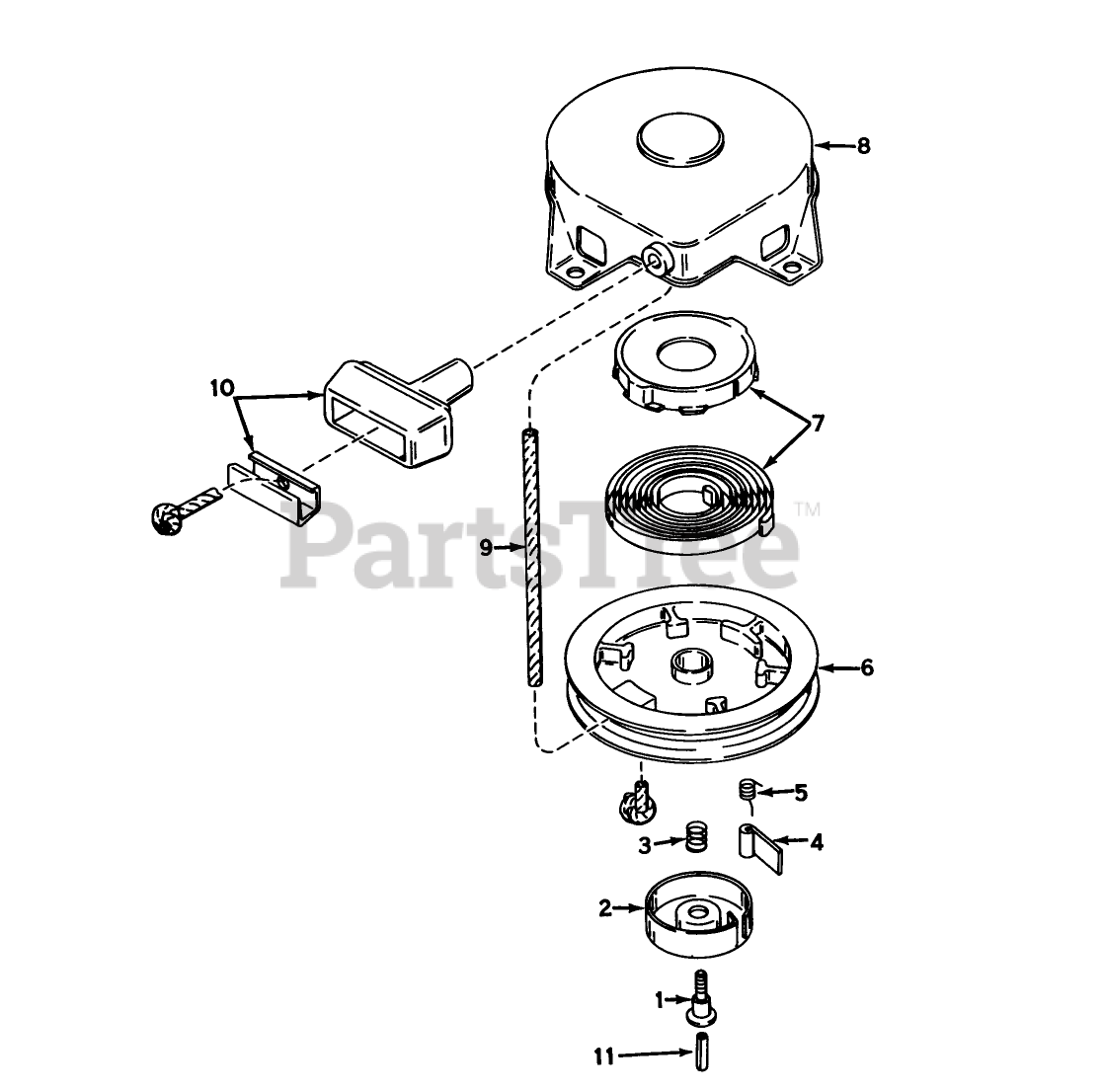 8

10

7

PartsTree™

9

6

5

3

4

2

1

11