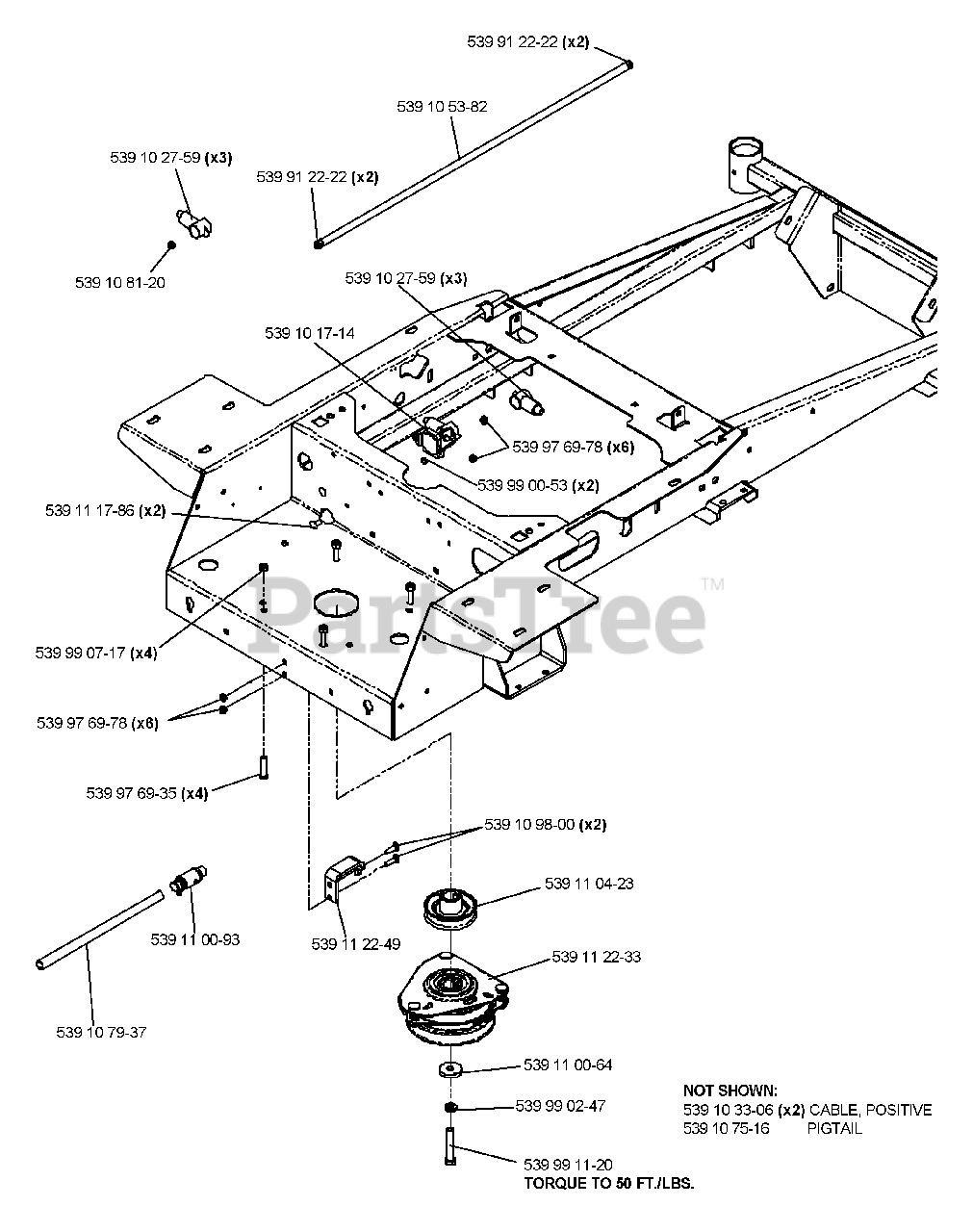 539 91 22-22 (x2)

539 10 53-82

539 10 27-59 (x3)

539 91 22-22 (x2)

539 10 81-20

539 10 27-59 (x3)

539 10 17-14

539 97 69-78 (x6)

539 99 00-53 (x2)

539 11 17-86 (x2)

PartsTree™

539 99 07-17 (x4)

539 97 69-78 (x6)

539 97 69-35 (x4)

539 10 98-00 (x2)

539 11 04-23

539 11 00-93

539 11 22-49

539 11 22-33

539 10 79-37

539 11 00-64

539 99 02-47

539 99 11-20
TORQUE TO 50 FT./LBS.

NOT SHOWN:
539 10 33-06 (x2) CABLE, POSITIVE
539 10 75-16 PIGTAIL