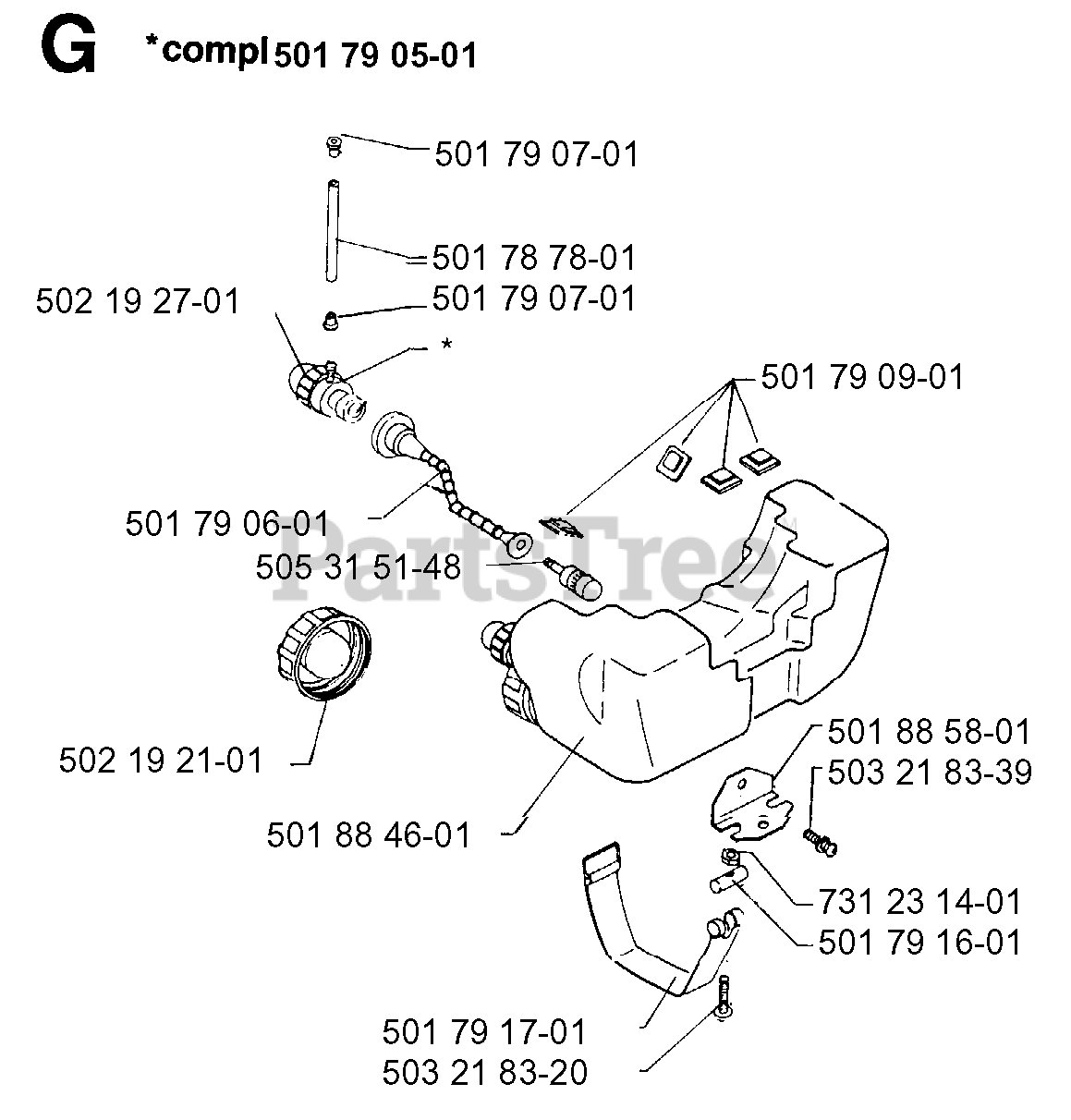 G *compl 501 79 05-01

501 79 07-01
501 78 78-01
502 19 27-01
501 79 07-01
*
501 79 09-01
501 79 06-01
505 31 51-48
PartsTree
502 19 21-01
501 88 46-01
501 88 58-01
503 21 83-39
731 23 14-01
501 79 16-01
501 79 17-01
503 21 83-20