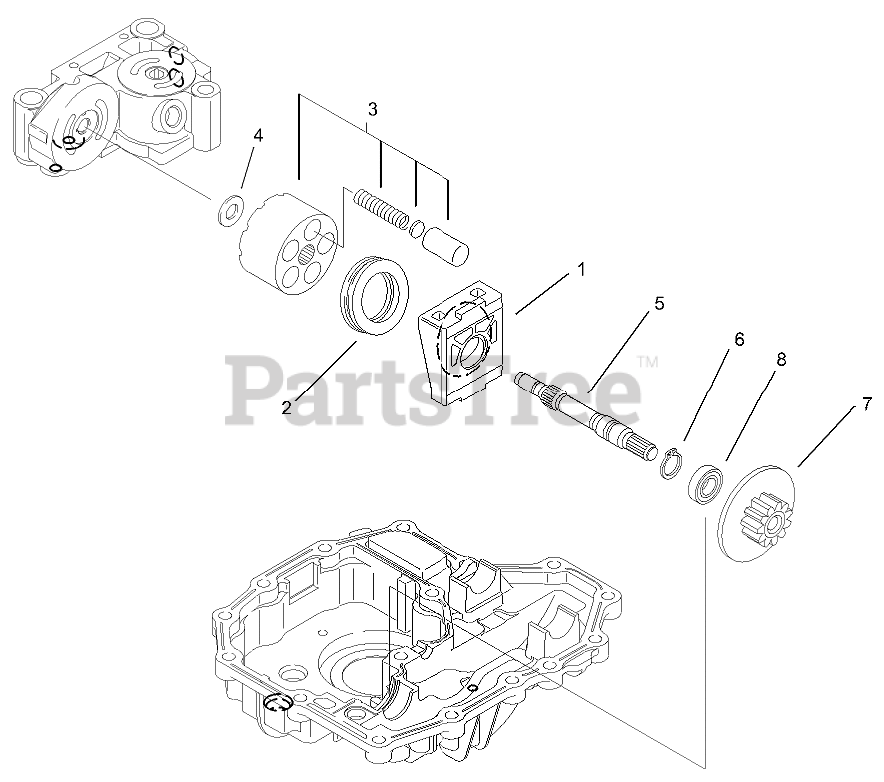 3
4
1
5
6
8
7
2
PartsTree™