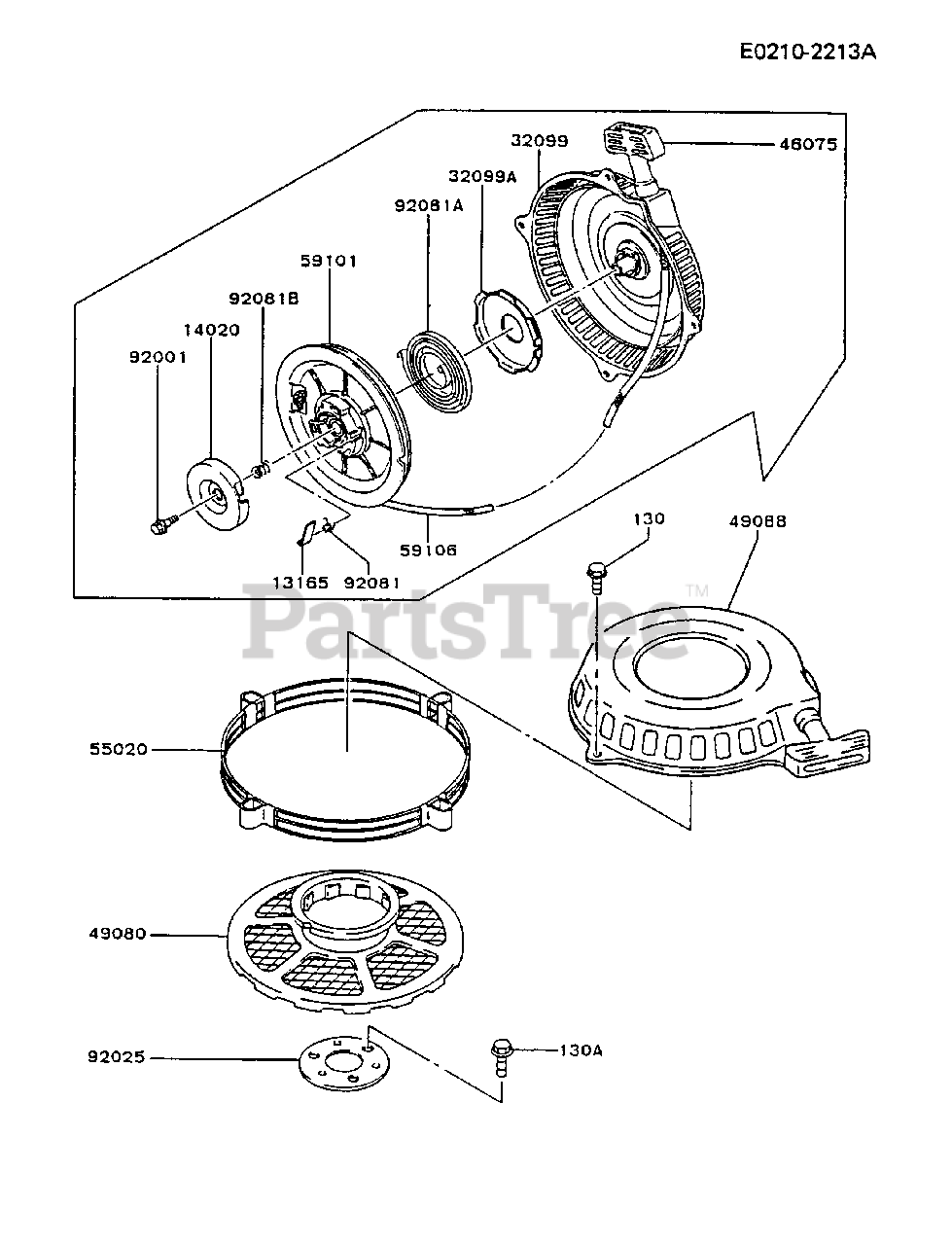 E0210-2213A

32099
46075
32099A
92081A
59101
92081B
14020
92001
59106
13165
92081
130
49088
PartsTree™
55020
49080
92025
130A