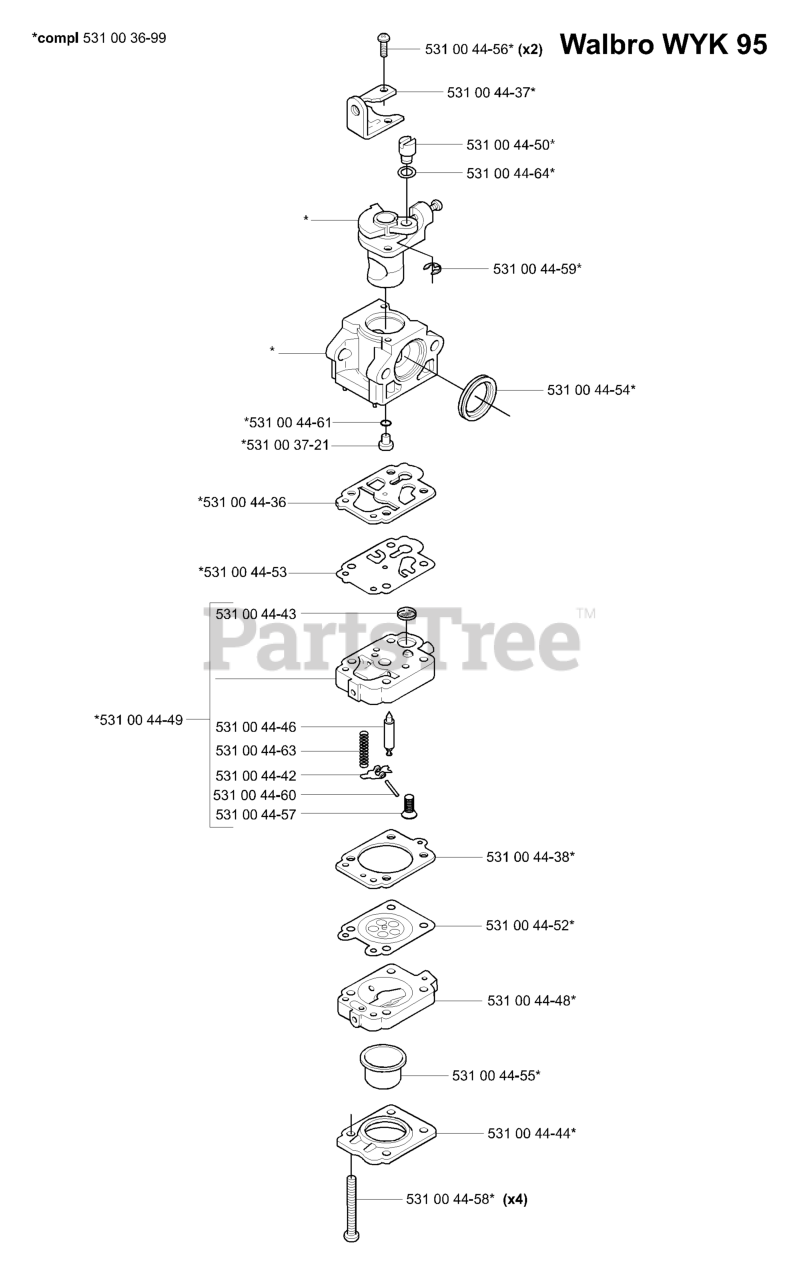 *compl 531 00 36-99

Walbro WYK 95

531 00 44-56* (x2)
531 00 44-37*
531 00 44-50*
531 00 44-64*
*
531 00 44-59*
*
531 00 44-54*
*531 00 44-61
*531 00 37-21
*531 00 44-36
*531 00 44-53
531 00 44-43
PartsTree™
*531 00 44-49
531 00 44-46
531 00 44-63
531 00 44-42
531 00 44-60
531 00 44-57
531 00 44-38*
531 00 44-52*
531 00 44-48*
531 00 44-55*
531 00 44-44*
531 00 44-58* (x4)