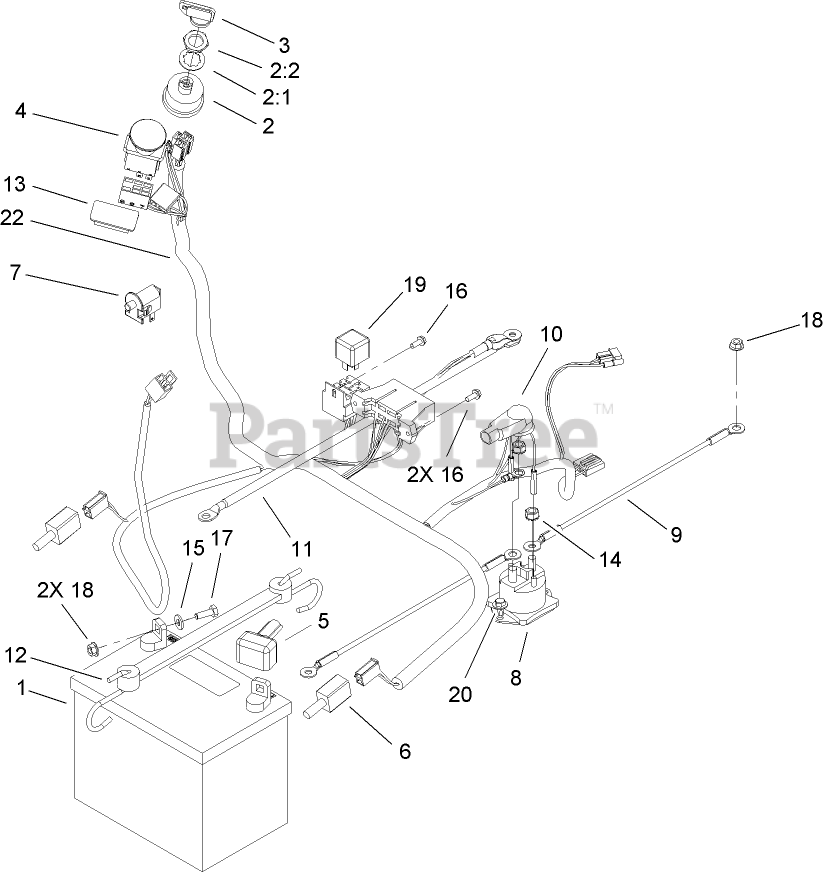 3
2:2
2:1
2
4
13
22
7
19
16
10
18
PartsTree™
2X 16
11
9
14
15
17
2X 18
5
12
1
20
8
6