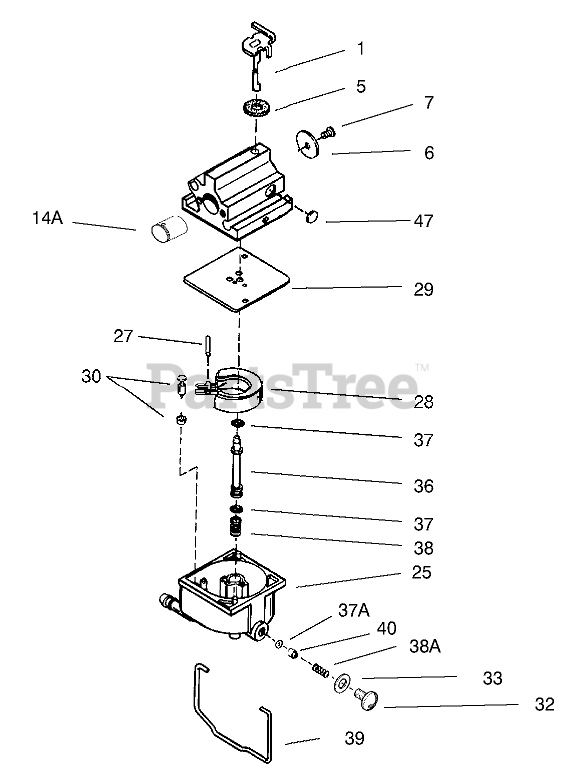 1
5
7
6
14A
47
29
27
30
PartsTree™
28
37
36
37
38
25
37A
40
38A
33
32
39