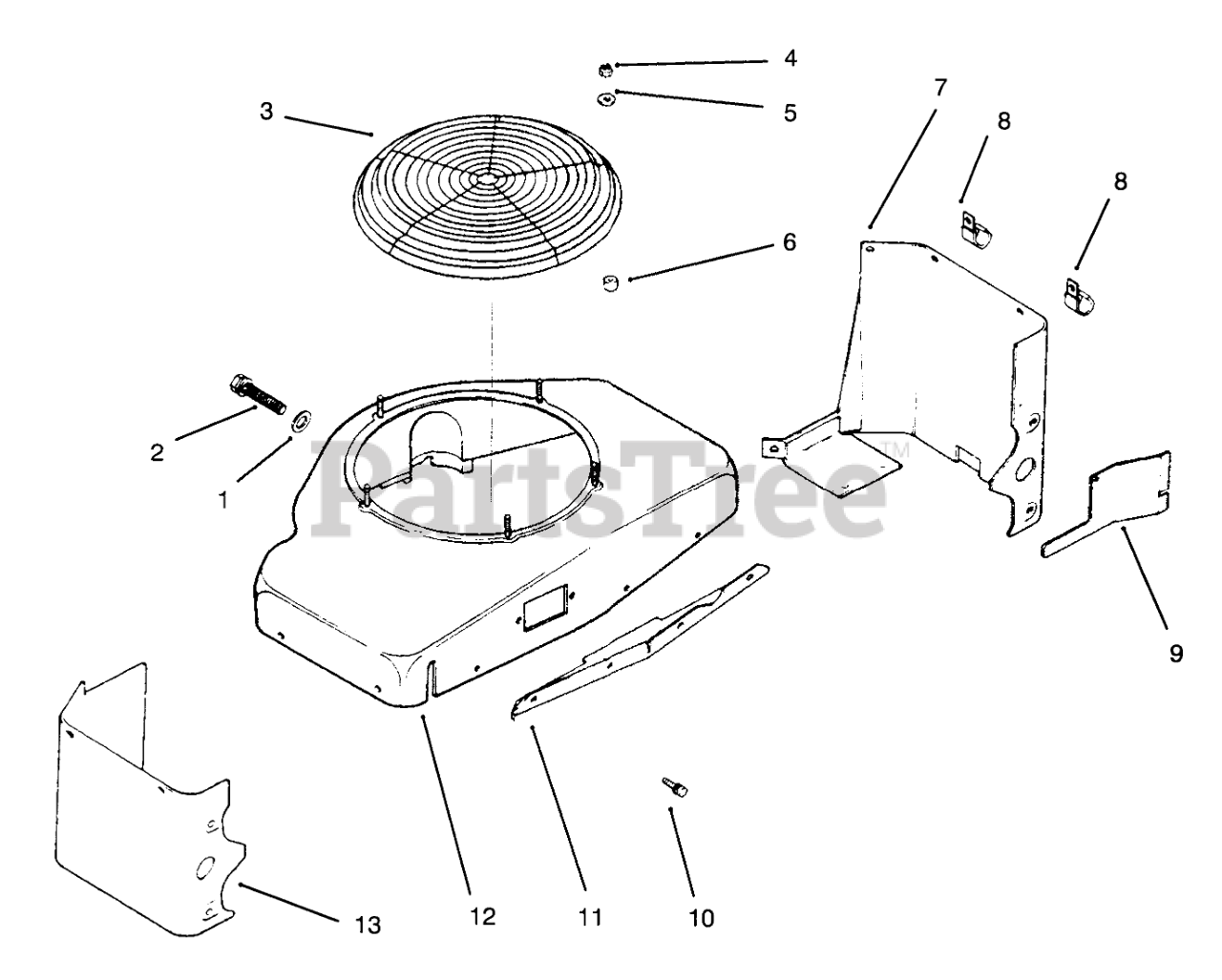 4
5
3
7
8
8
6
2
1
PartsTree™
9
13
12
11
10