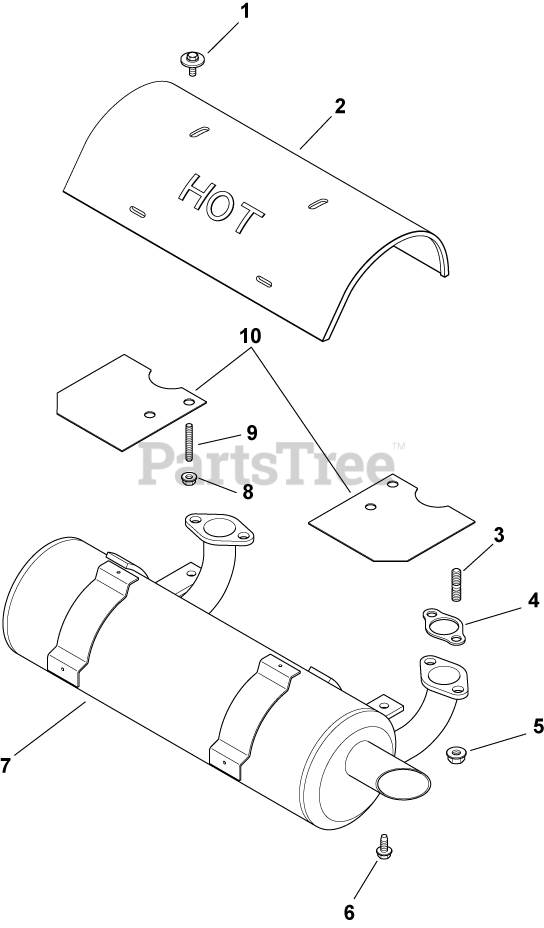 1
2
HOT
10
9
PartsTree™
8
3
4
5
7
6