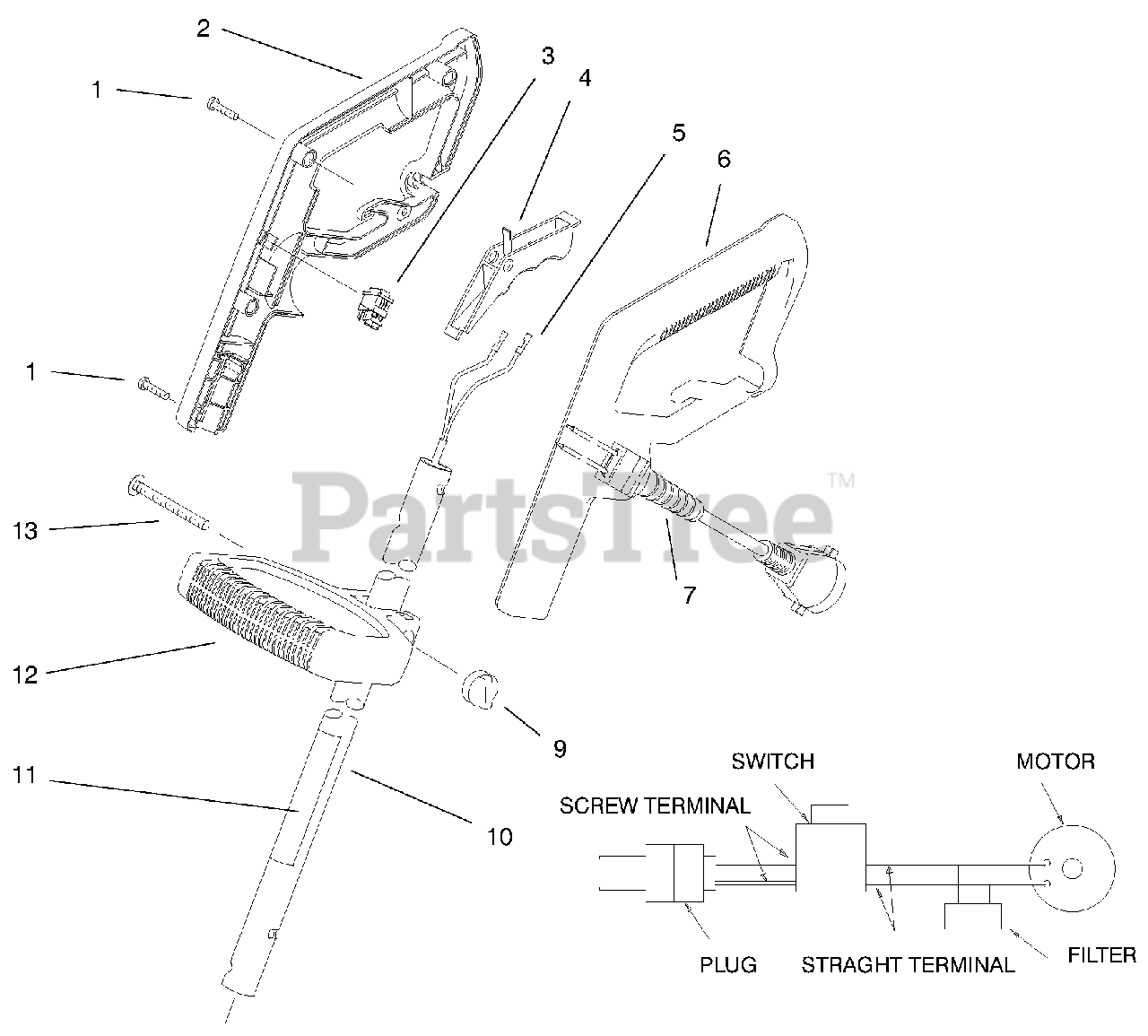 2
1
3
4
5
6
1
PartsTree™
13
7
12
9
11
10
SWITCH
MOTOR
SCREW TERMINAL
PLUG
STRAGHT TERMINAL
FILTER